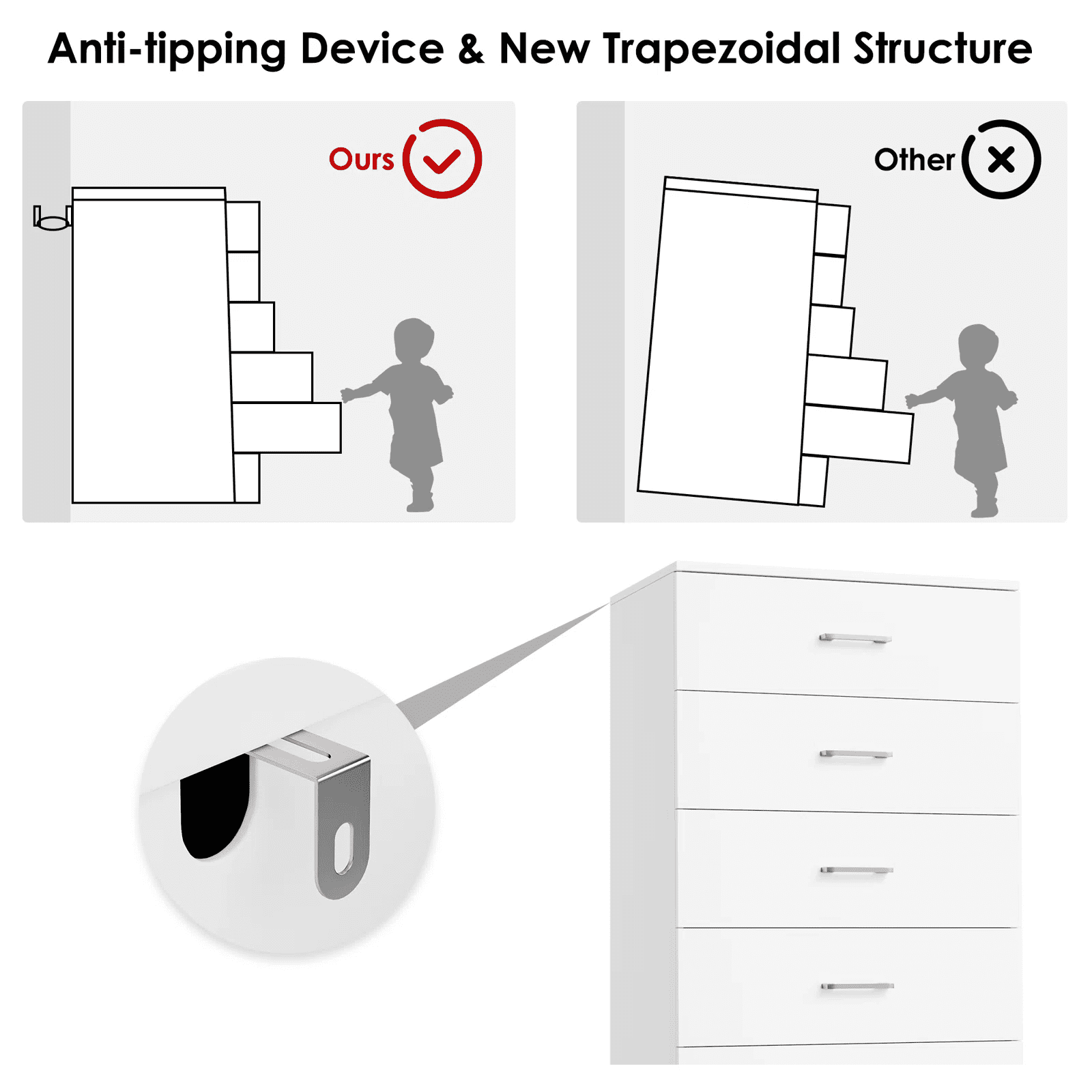 Anti-tipping Device & New Trapezoidal Structure

Ours

Other