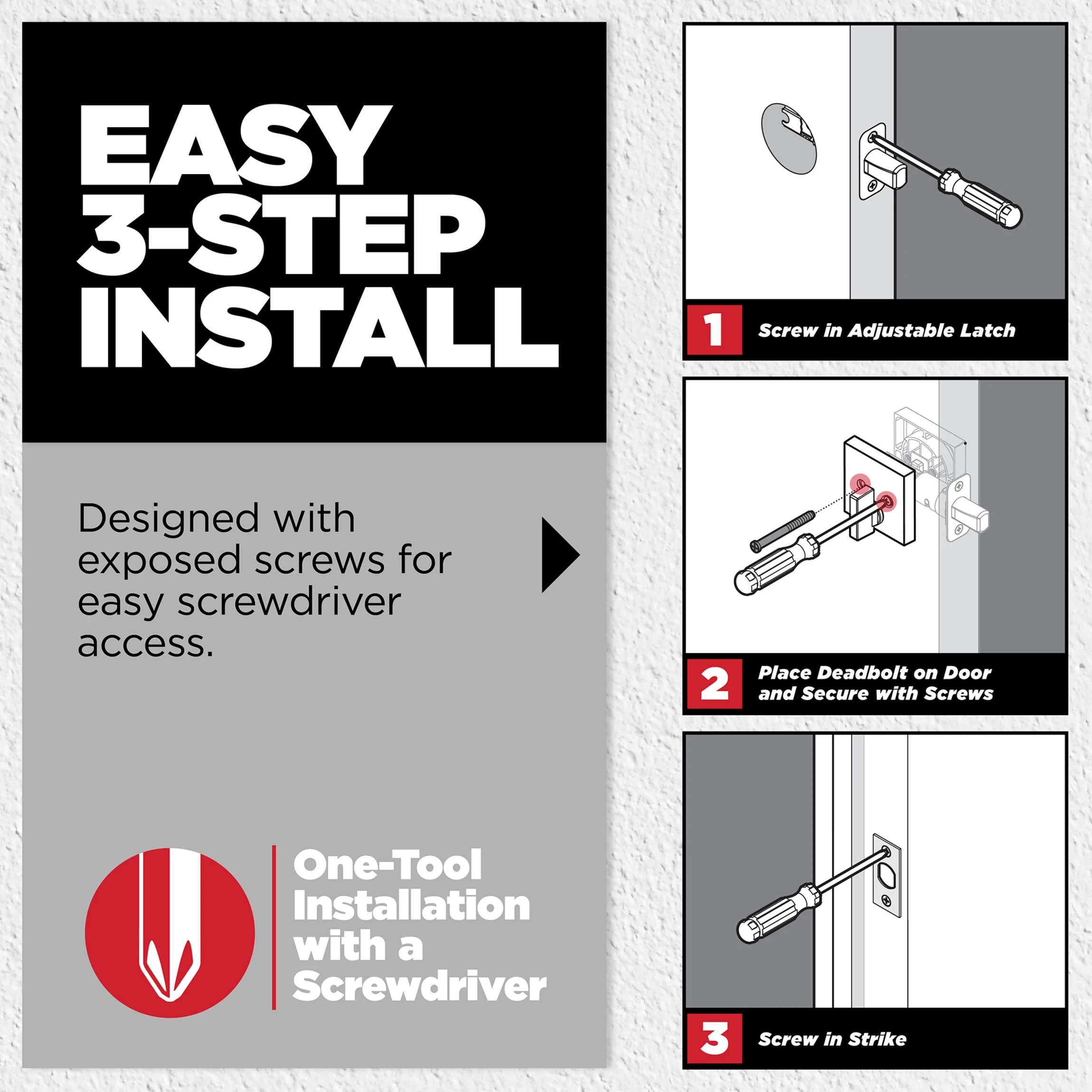 EASY 3-STEP INSTALL

Designed with exposed screws for easy screwdriver access.

One-Tool Installation with a Screwdriver

1 Screw in Adjustable Latch

2 Place Deadbolt on Door and Secure with Screws

3 Screw in Strike