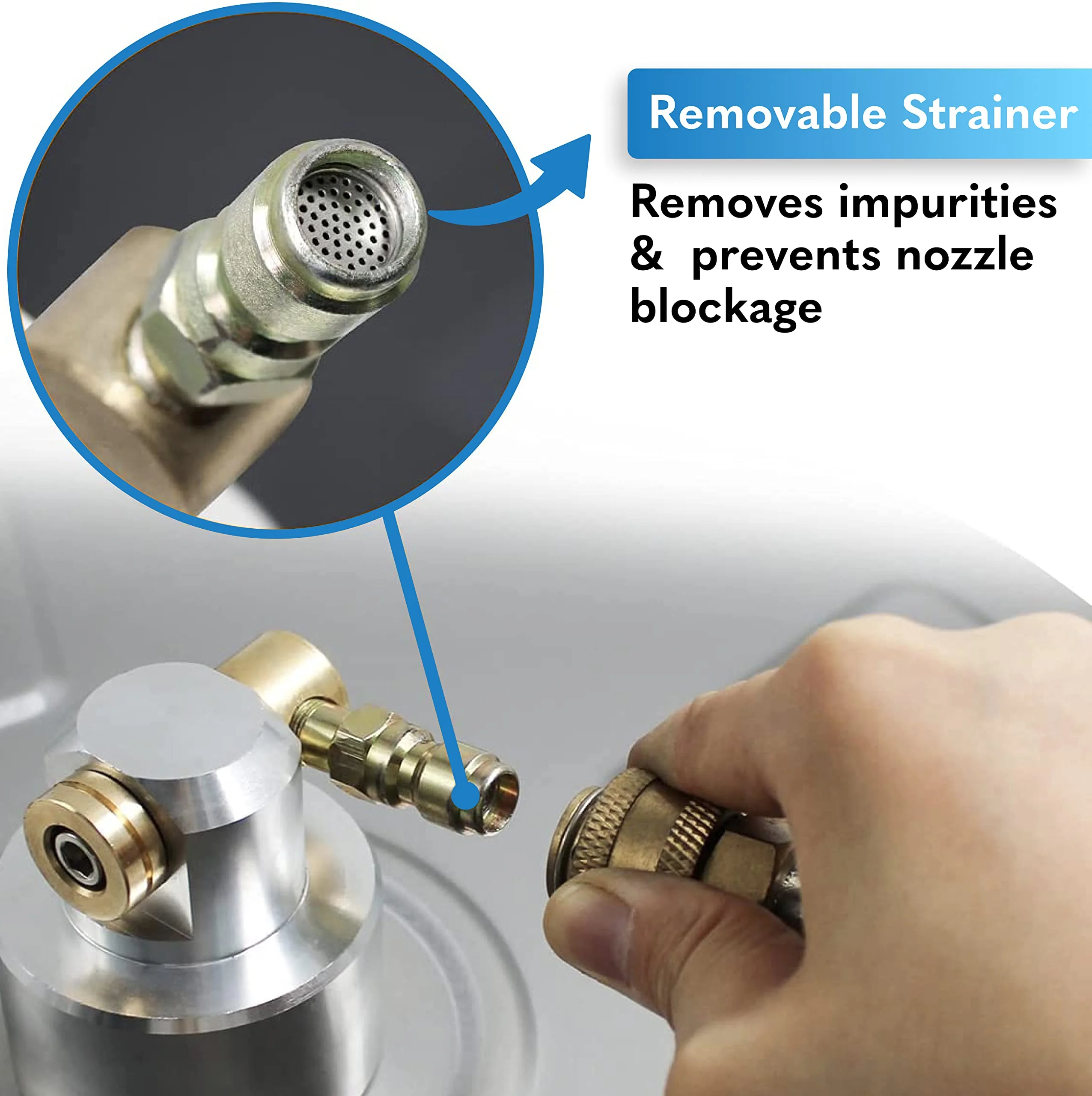 Removable Strainer

Removes impurities & prevents nozzle blockage