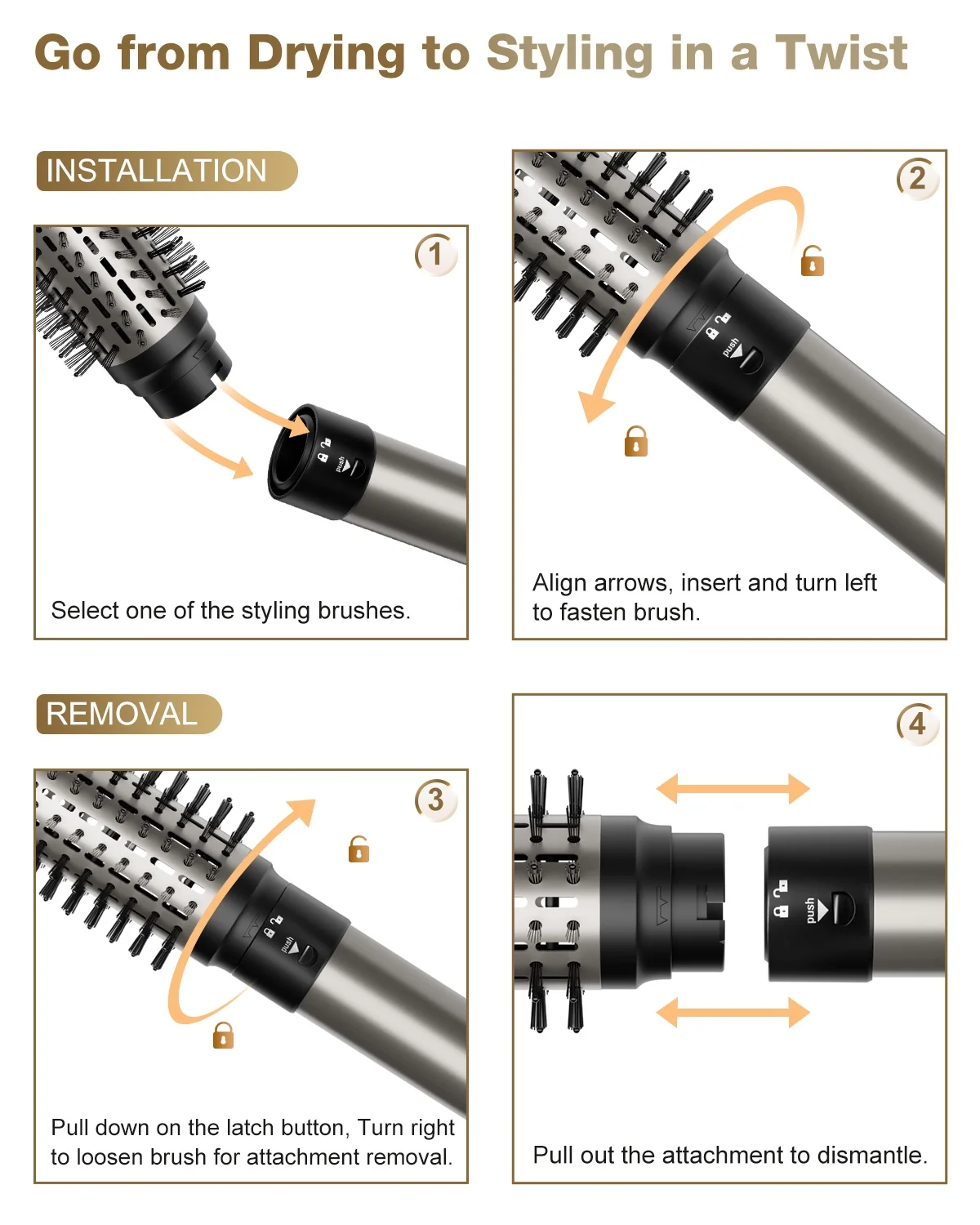 Go from Drying to Styling in a Twist

INSTALLATION

1

push

Select one of the styling brushes.

2

push

Align arrows, insert and turn left to fasten brush.

REMOVAL

3

push

Pull down on the latch button, Turn right to loosen brush for attachment removal.

4

push

Pull out the attachment to dismantle.