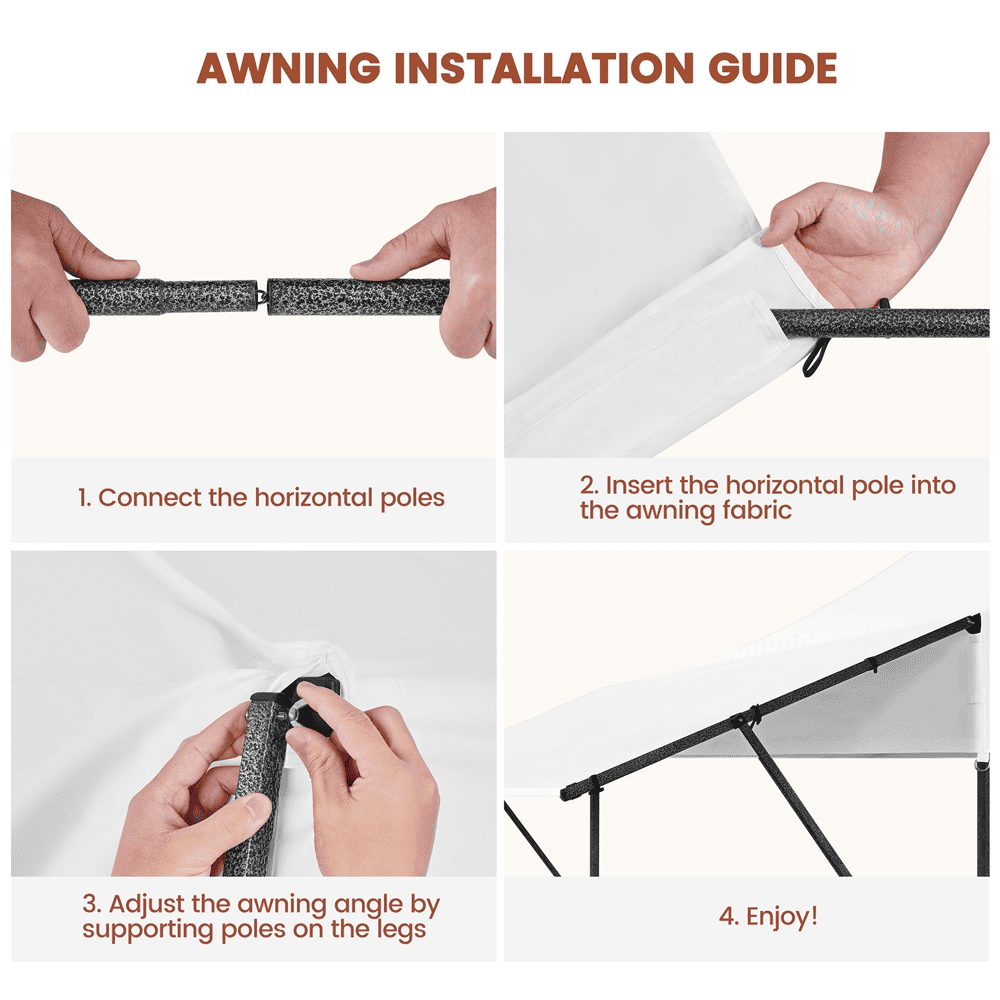 AWNING INSTALLATION GUIDE

1. Connect the horizontal poles

2. Insert the horizontal pole into the awning fabric

3. Adjust the awning angle by supporting poles on the legs

4. Enjoy!