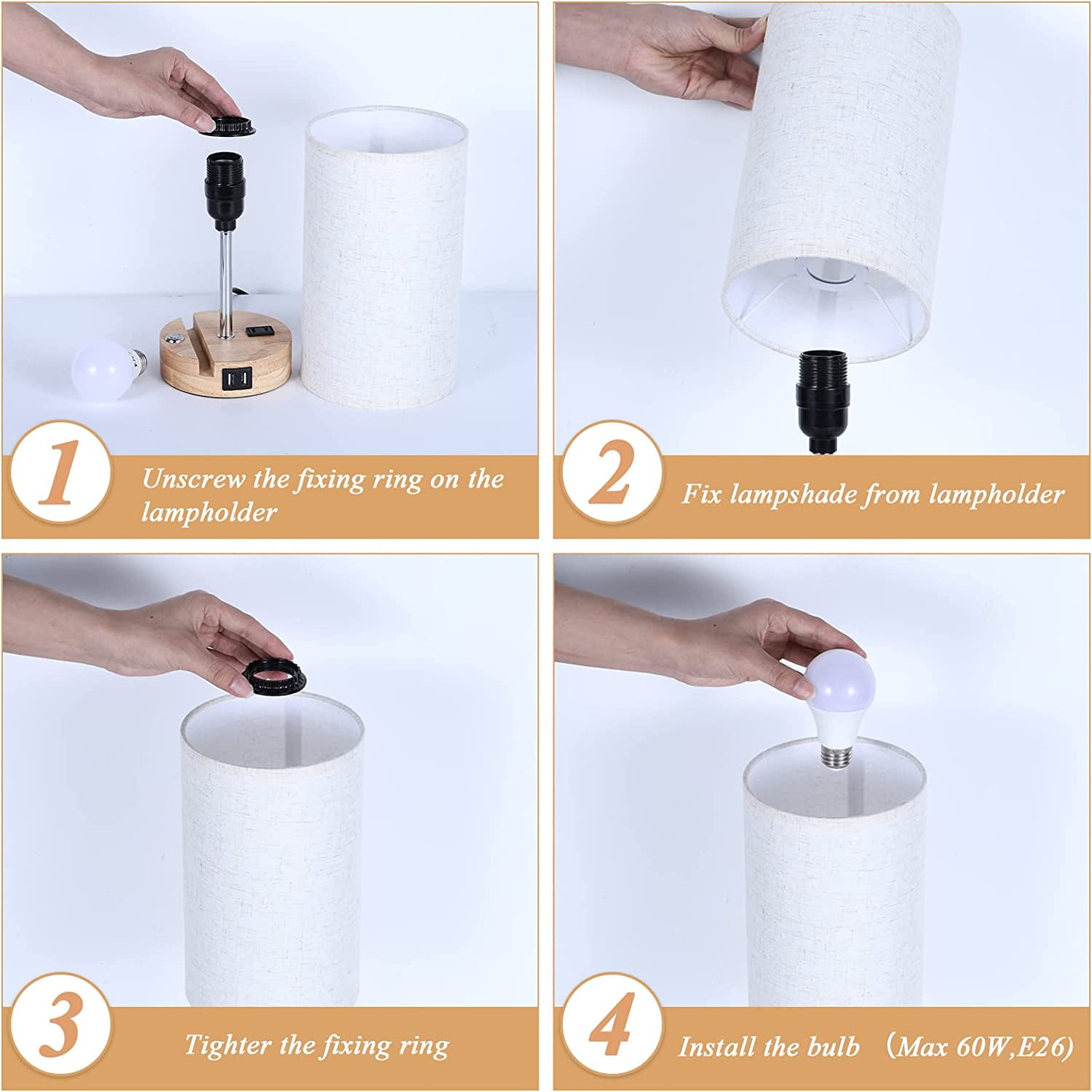 1 Unscrew the fixing ring on the lampholder

2 Fix lampshade from lampholder

3 Tighter the fixing ring

4 Install the bulb （Max 60W,E26)