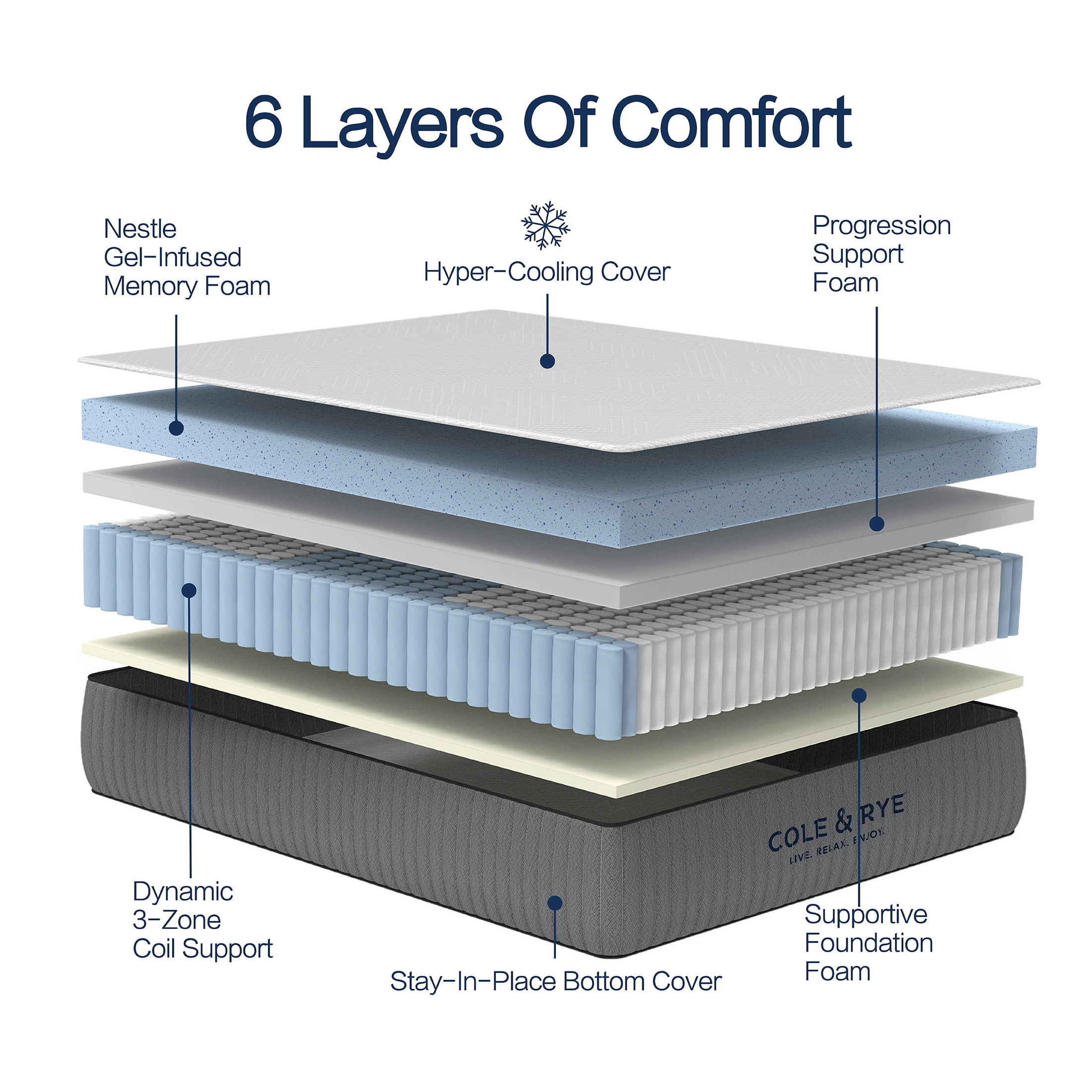 6 Layers Of Comfort

Nestle Gel-Infused Memory Foam

Hyper-Cooling Cover

Progression Support Foam

COLE & RYE
LIVE. RELAX. ENJOY.

Dynamic 3-Zone Coil Support

Stay-In-Place Bottom Cover

Supportive Foundation Foam