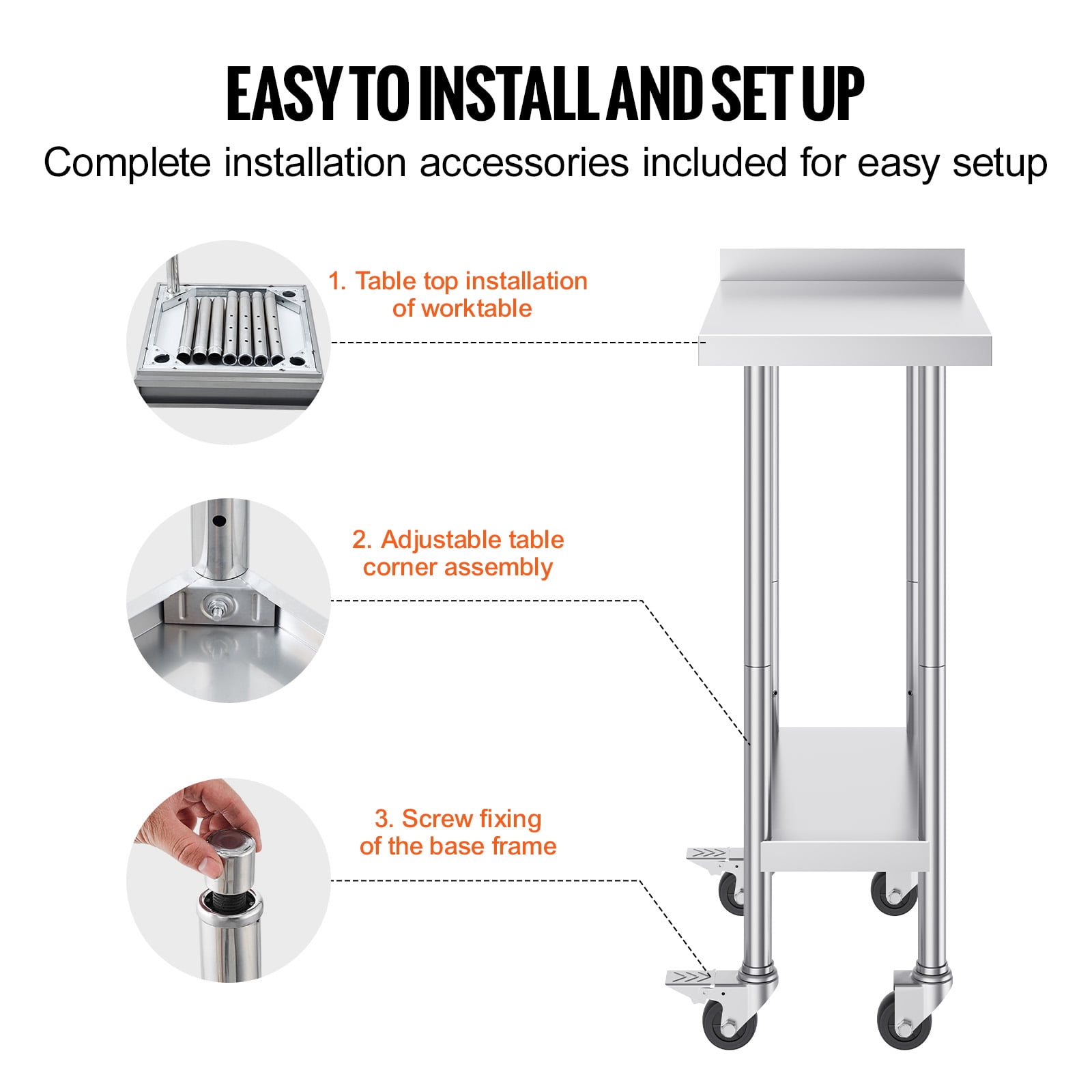 EASY TO INSTALL AND SET UP

Complete installation accessories included for easy setup

1. Table top installation of worktable

2. Adjustable table corner assembly

3. Screw fixing of the base frame