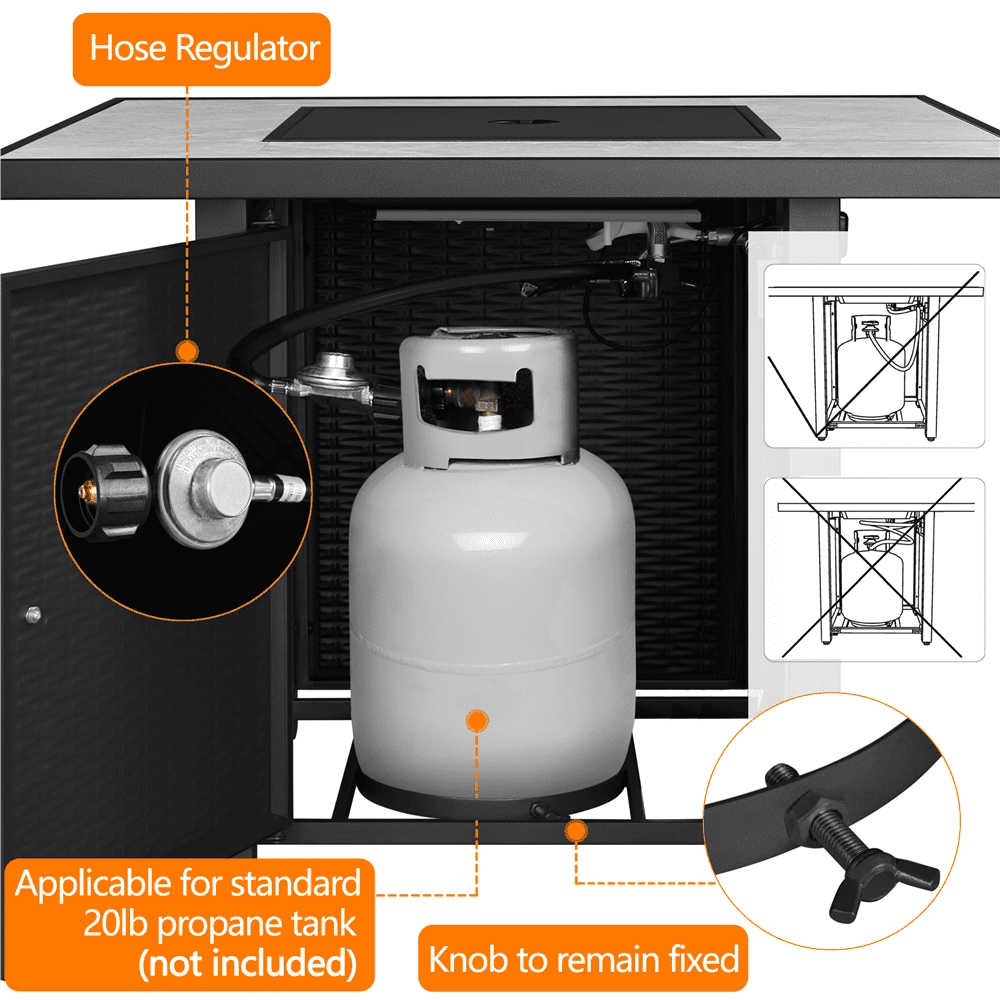 Hose Regulator

Applicable for standard 20lb propane tank (not included)

Knob to remain fixed