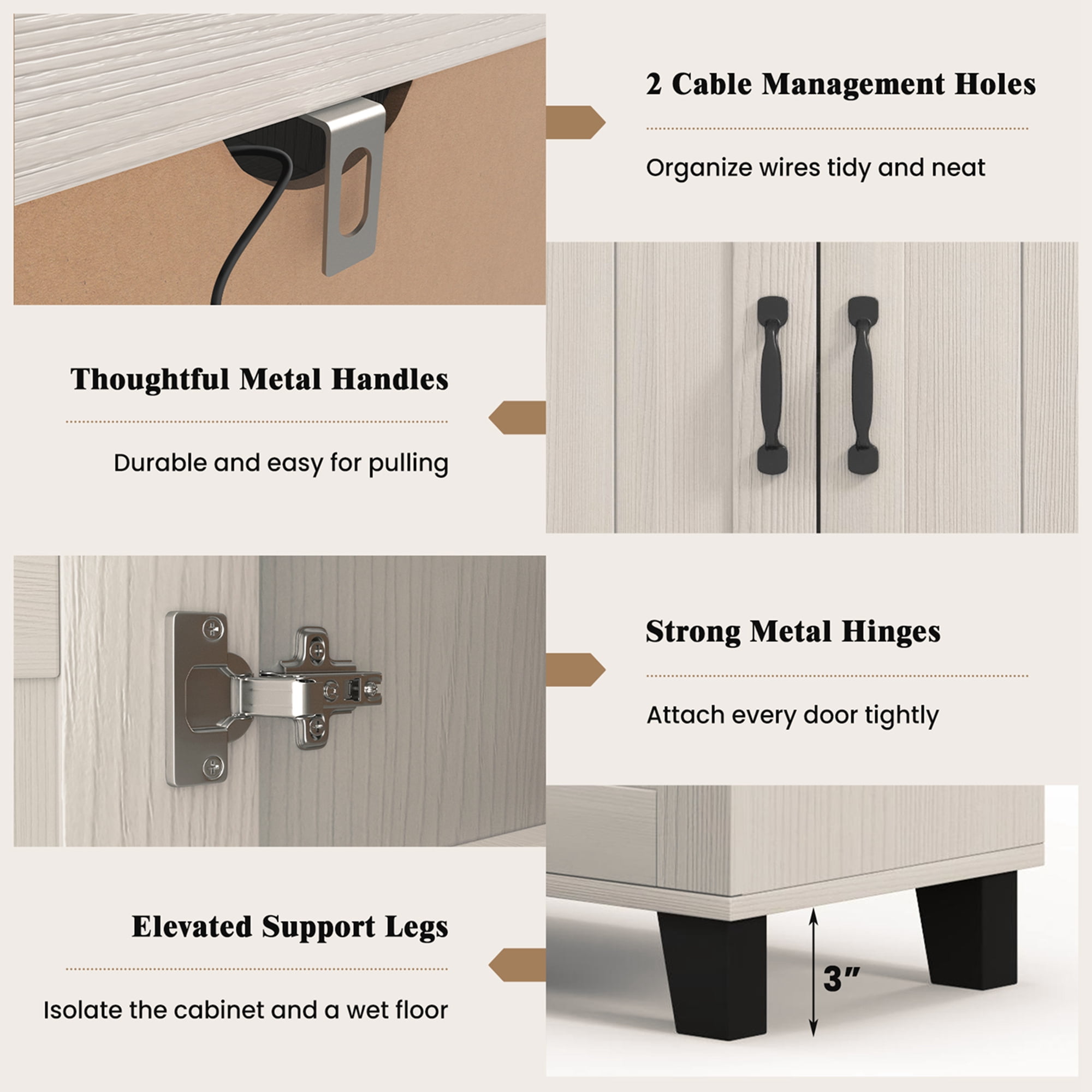 2 Cable Management Holes

Organize wires tidy and neat

Thoughtful Metal Handles

Durable and easy for pulling

Strong Metal Hinges

Attach every door tightly

Elevated Support Legs

Isolate the cabinet and a wet floor

3"