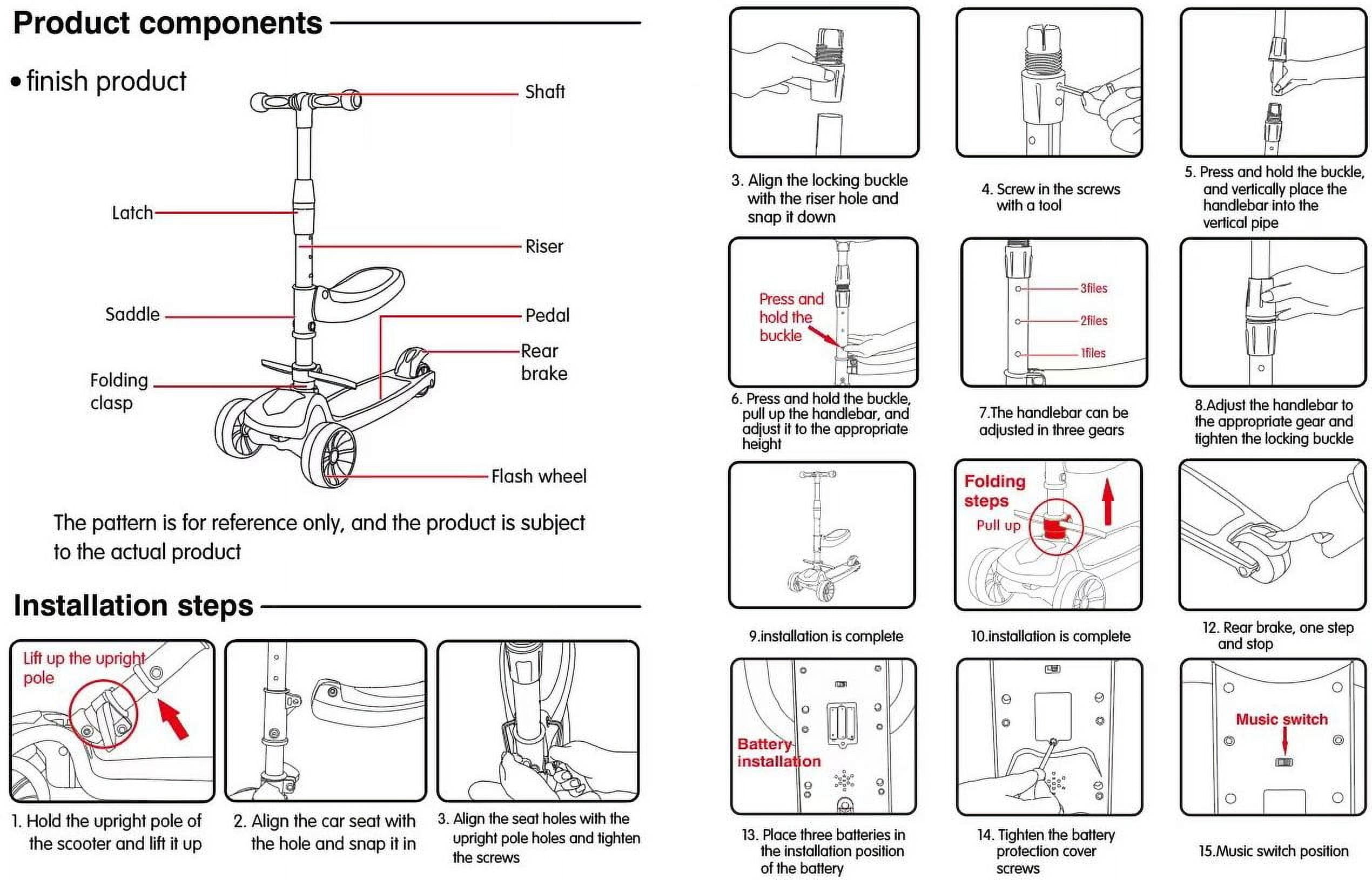 Product components

• finish product

Shaft

Latch

Riser

Saddle

Pedal

Rear brake

Folding clasp

Flash wheel

The pattern is for reference only, and the product is subject to the actual product

Installation steps

Lift up the upright pole

1. Hold the upright pole of the scooter and lift it up

2. Align the car seat with the hole and snap it in

3. Align the seat holes with the upright pole holes and tighten the screws

3. Align the locking buckle with the riser hole and snap it down

4. Screw in the screws with a tool

5. Press and hold the buckle, and vertically place the handlebar into the vertical pipe

Press and hold the buckle

6. Press and hold the buckle, pull up the handlebar, and adjust it to the appropriate height

3files

2files

1files

7.The handlebar can be adjusted in three gears

8.Adjust the handlebar to the appropriate gear and tighten the locking buckle

9.installation is complete

Folding steps

Pull up

10.installation is complete

12. Rear brake, one step and stop

Battery installation

13. Place three batteries in the installation position of the battery

14. Tighten the battery protection cover screws

Music switch

15.Music switch position