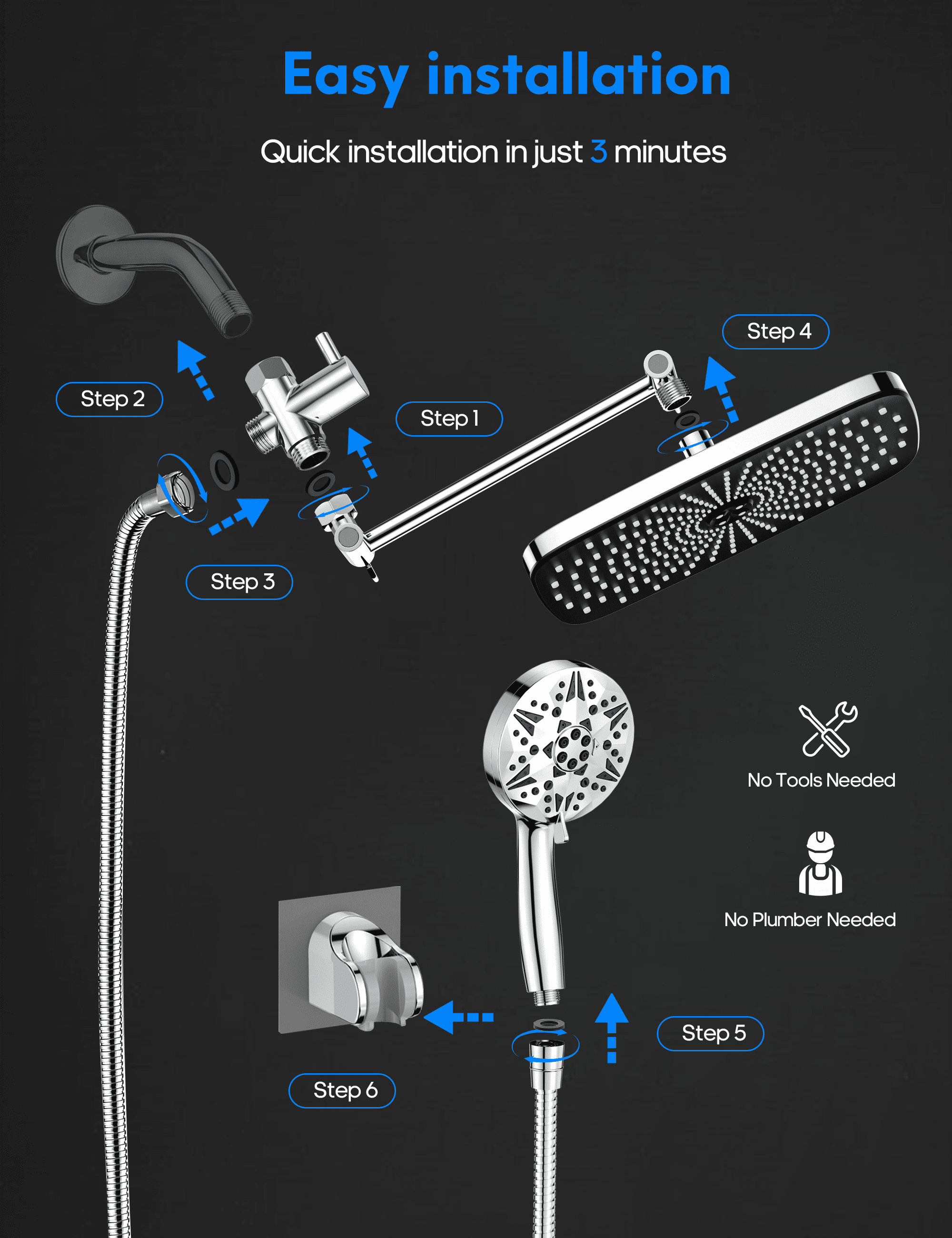 Easy installation

Quick installation in just 3 minutes

Step 4

Step 2

Step 1

Step 3

No Tools Needed

No Plumber Needed

Step 5

Step 6