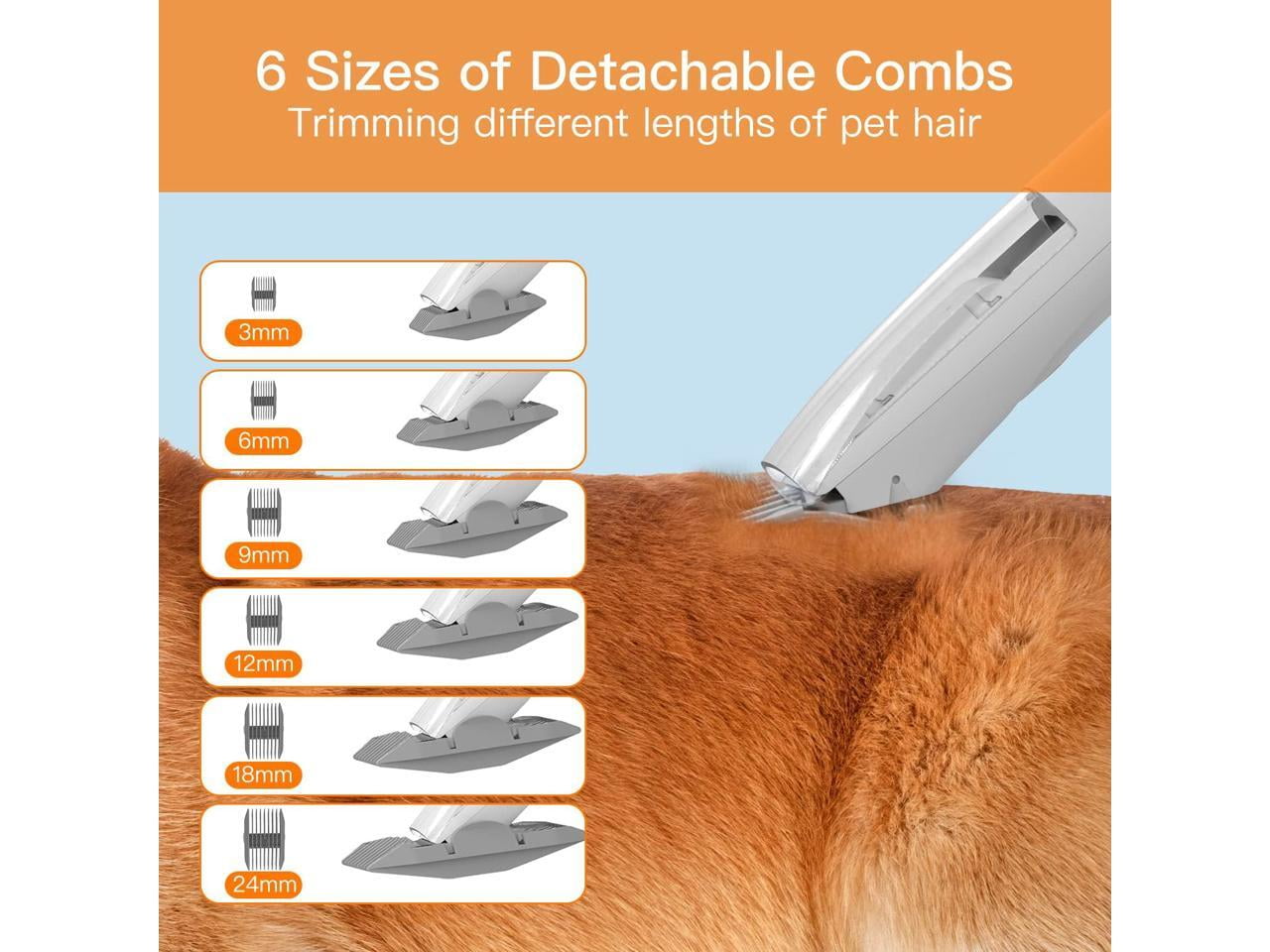 6 Sizes of Detachable Combs
Trimming different lengths of pet hair

3mm

6mm

9mm

12mm

18mm

24mm