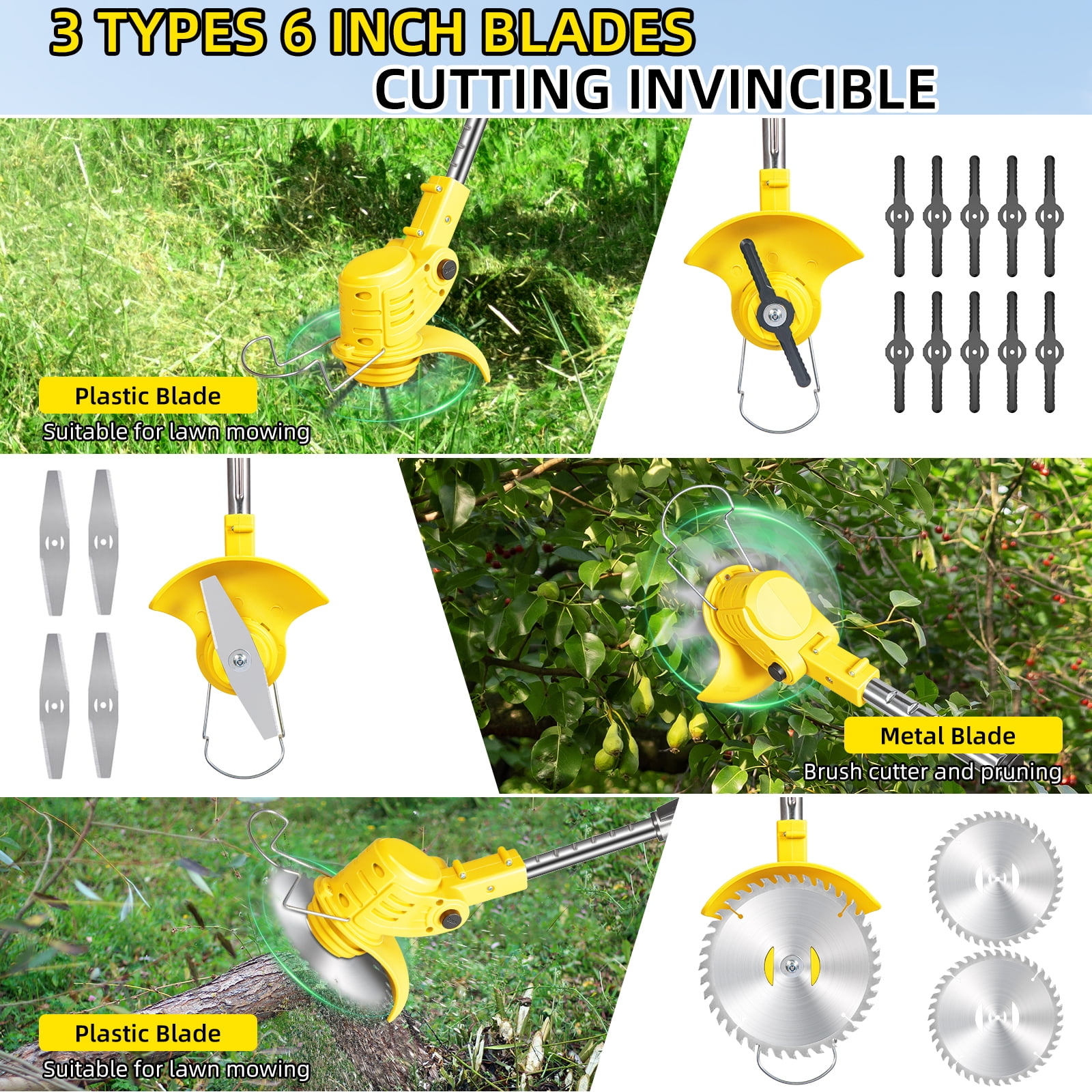 3 TYPES 6 INCH BLADES
CUTTING INVINCIBLE

Plastic Blade
Suitable for lawn mowing

Metal Blade
Brush cutter and pruning

Plastic Blade
Suitable for lawn mowing