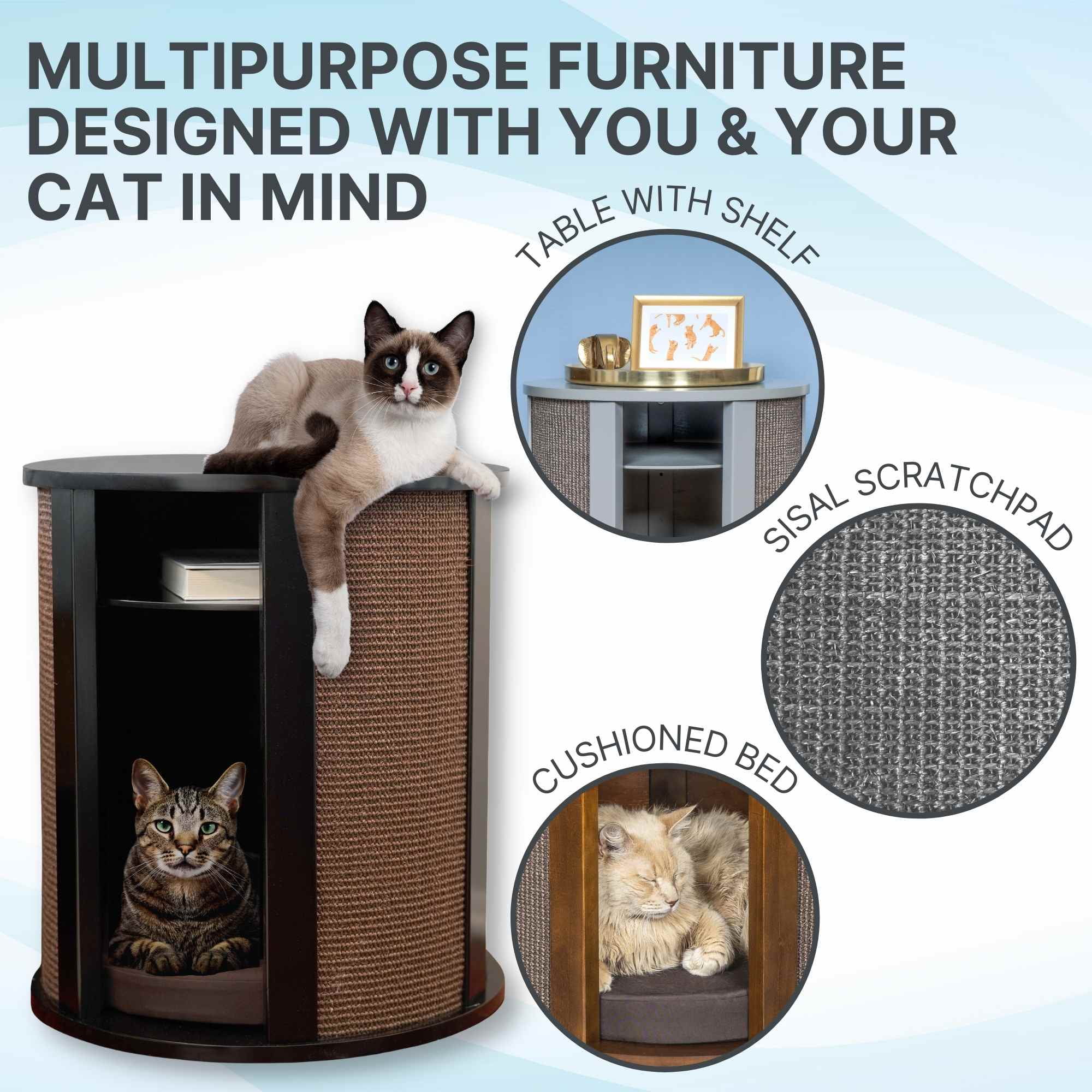 MULTIPURPOSE FURNITURE DESIGNED WITH YOU & YOUR CAT IN MIND

TABLE WITH SHELF

SISAL SCRATCHPAD

CUSHIONED BED