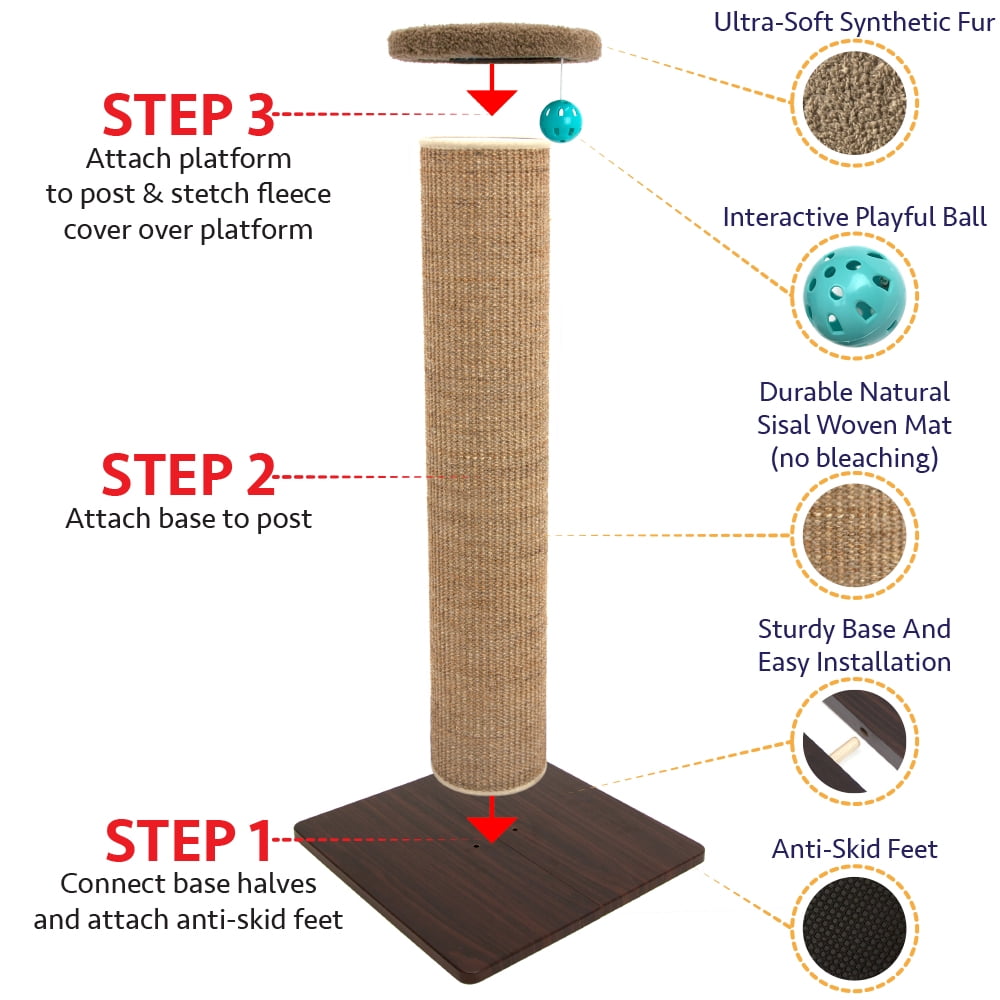 STEP 3
Attach platform to post & stetch fleece cover over platform

STEP 2
Attach base to post

STEP 1
Connect base halves and attach anti-skid feet

Ultra-Soft Synthetic Fur

Interactive Playful Ball

Durable Natural Sisal Woven Mat (no bleaching)

Sturdy Base And Easy Installation

Anti-Skid Feet