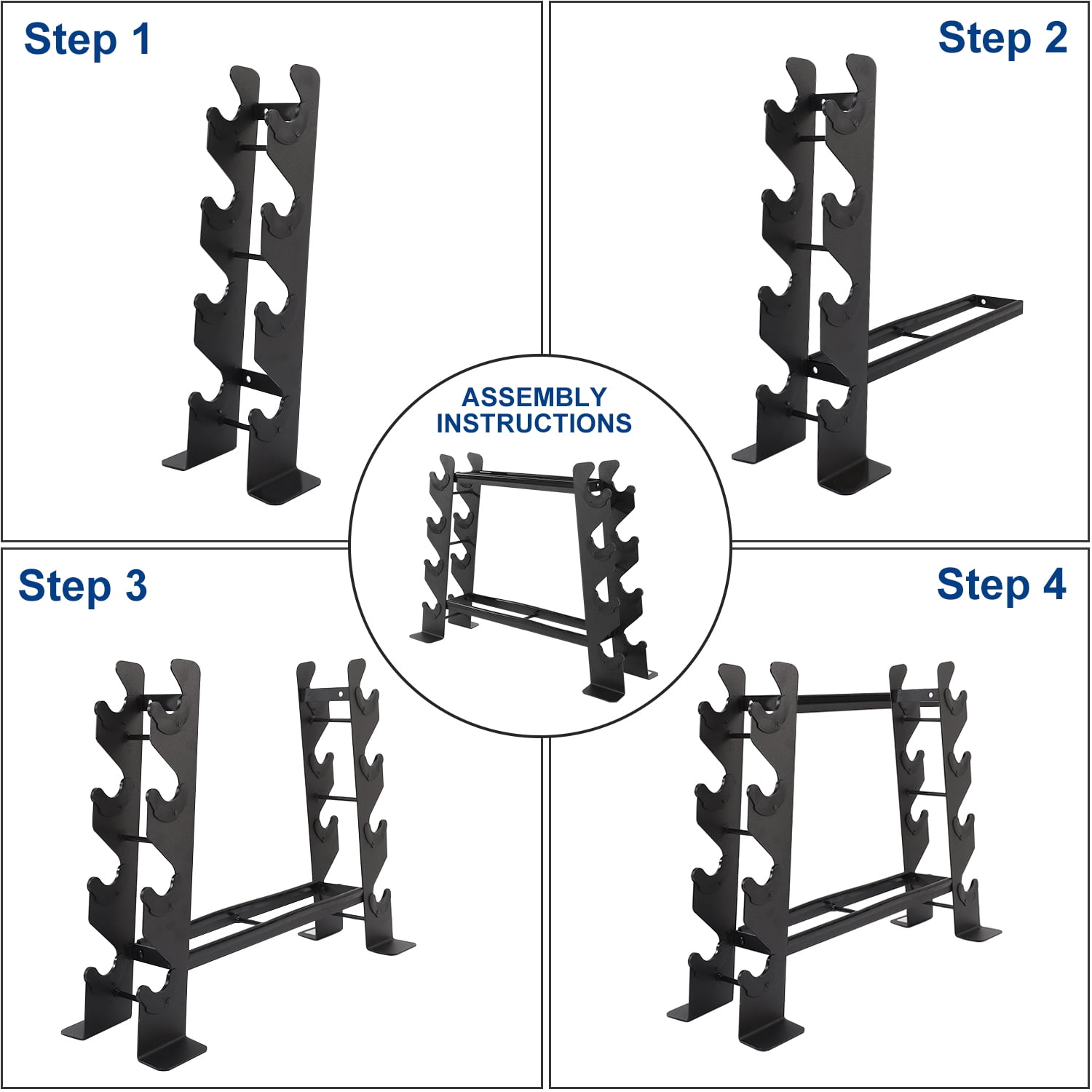 Step 1

Step 2

ASSEMBLY INSTRUCTIONS

Step 3

Step 4