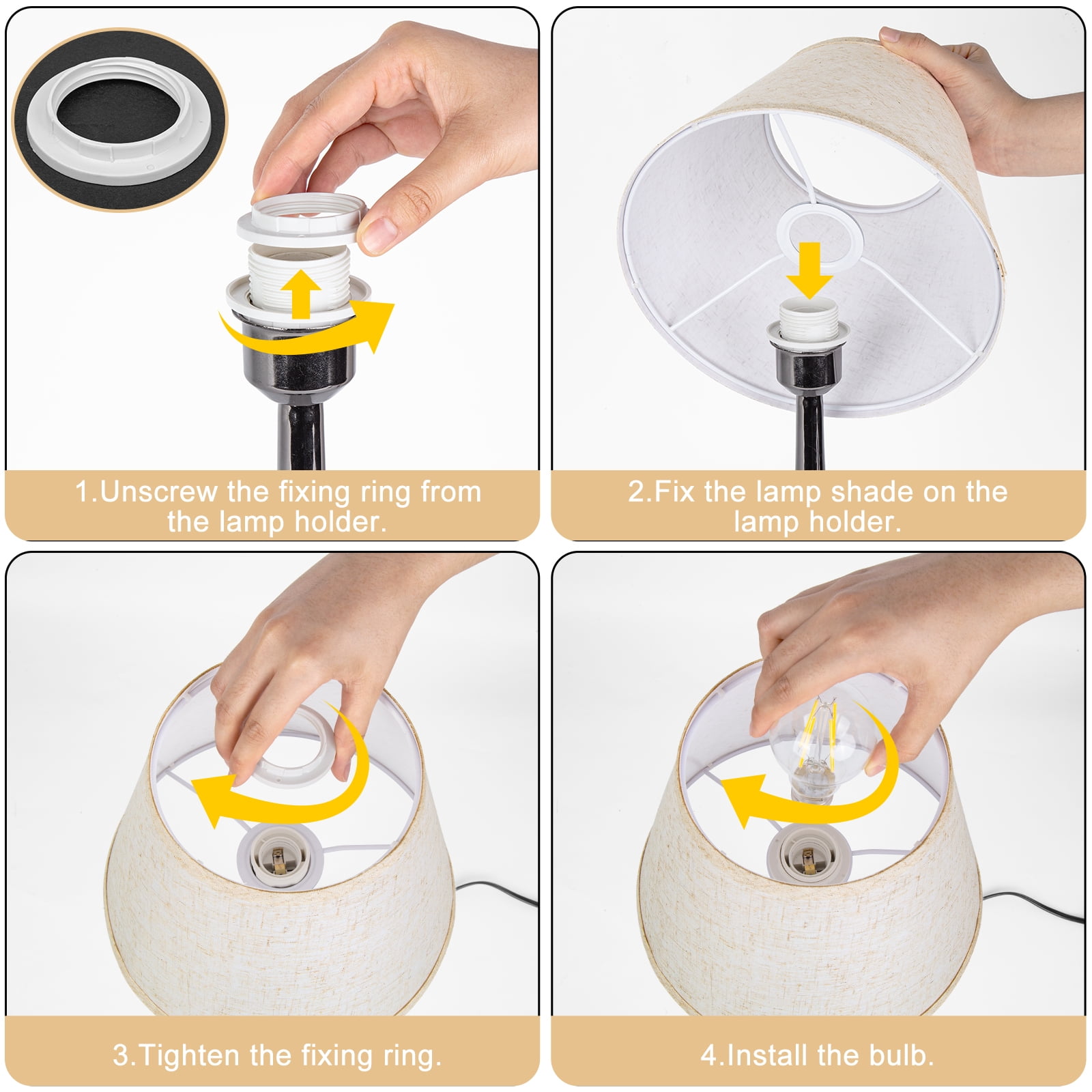 1.Unscrew the fixing ring from the lamp holder.

2.Fix the lamp shade on the lamp holder.

3.Tighten the fixing ring.

4.Install the bulb.