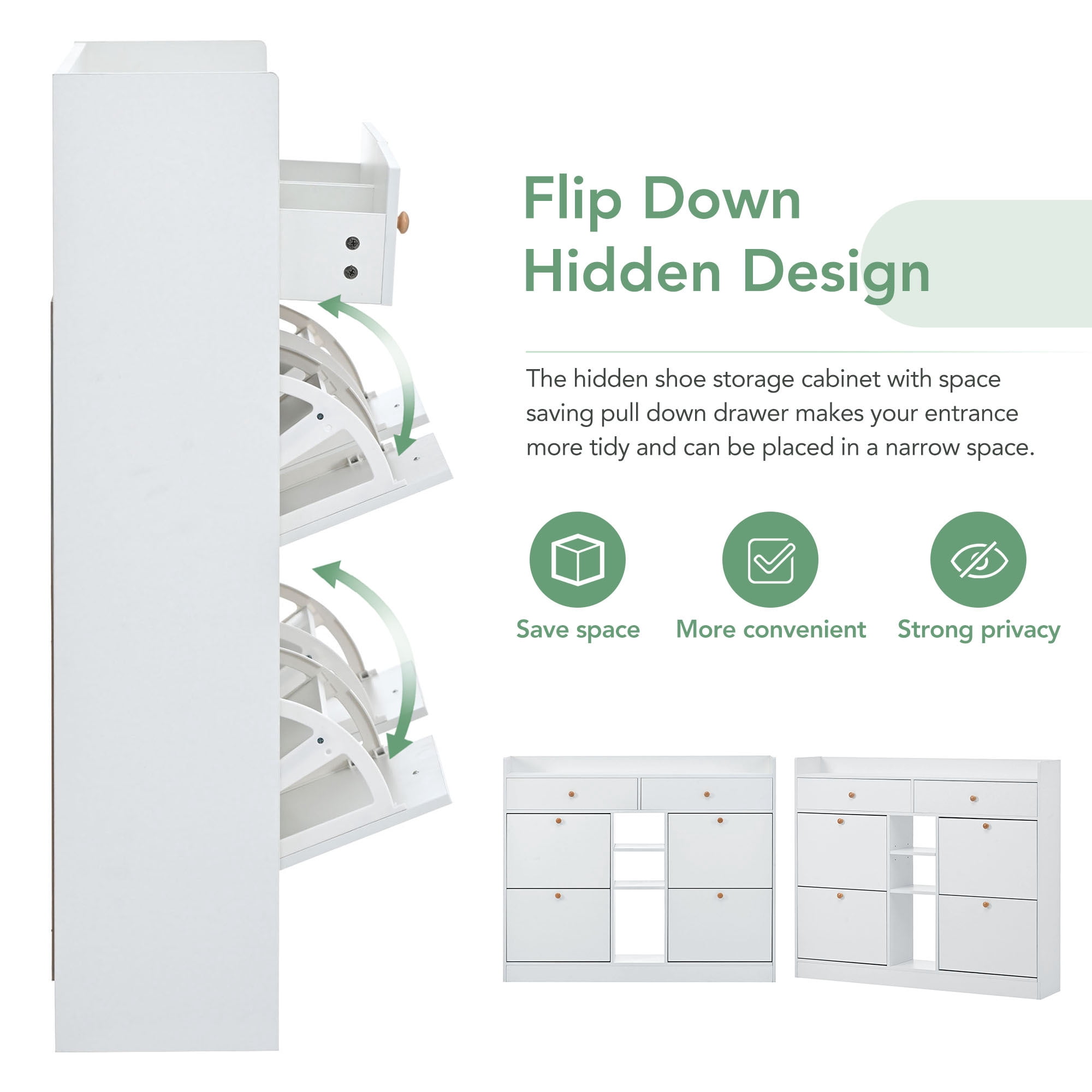 Flip Down
Hidden Design

The hidden shoe storage cabinet with space saving pull down drawer makes your entrance more tidy and can be placed in a narrow space.

Save space
More convenient
Strong privacy