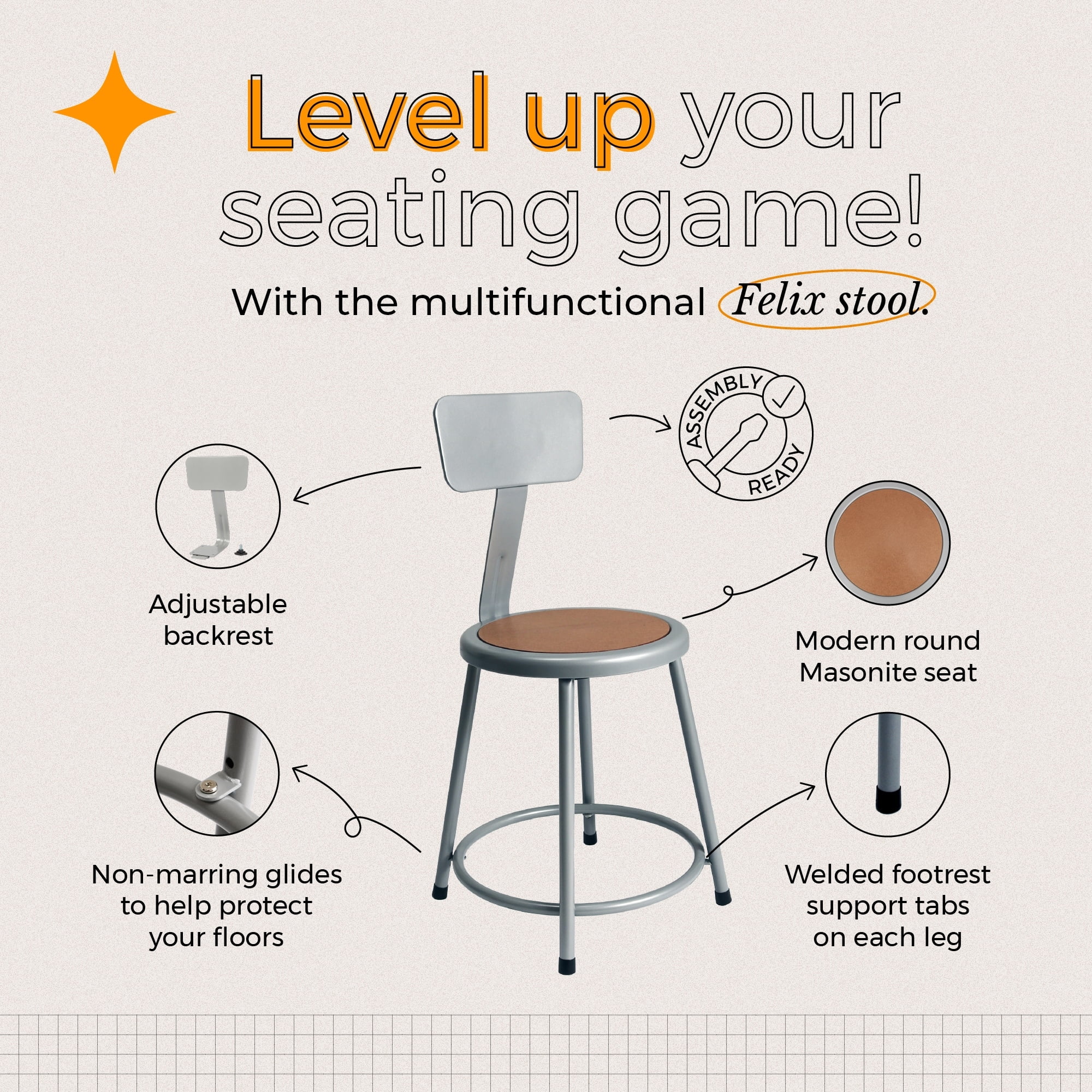 Level up your seating game!

With the multifunctional Felix stool.

ASSEMBLY READY

Adjustable backrest

Modern round Masonite seat

Non-marring glides to help protect your floors

Welded footrest support tabs on each leg