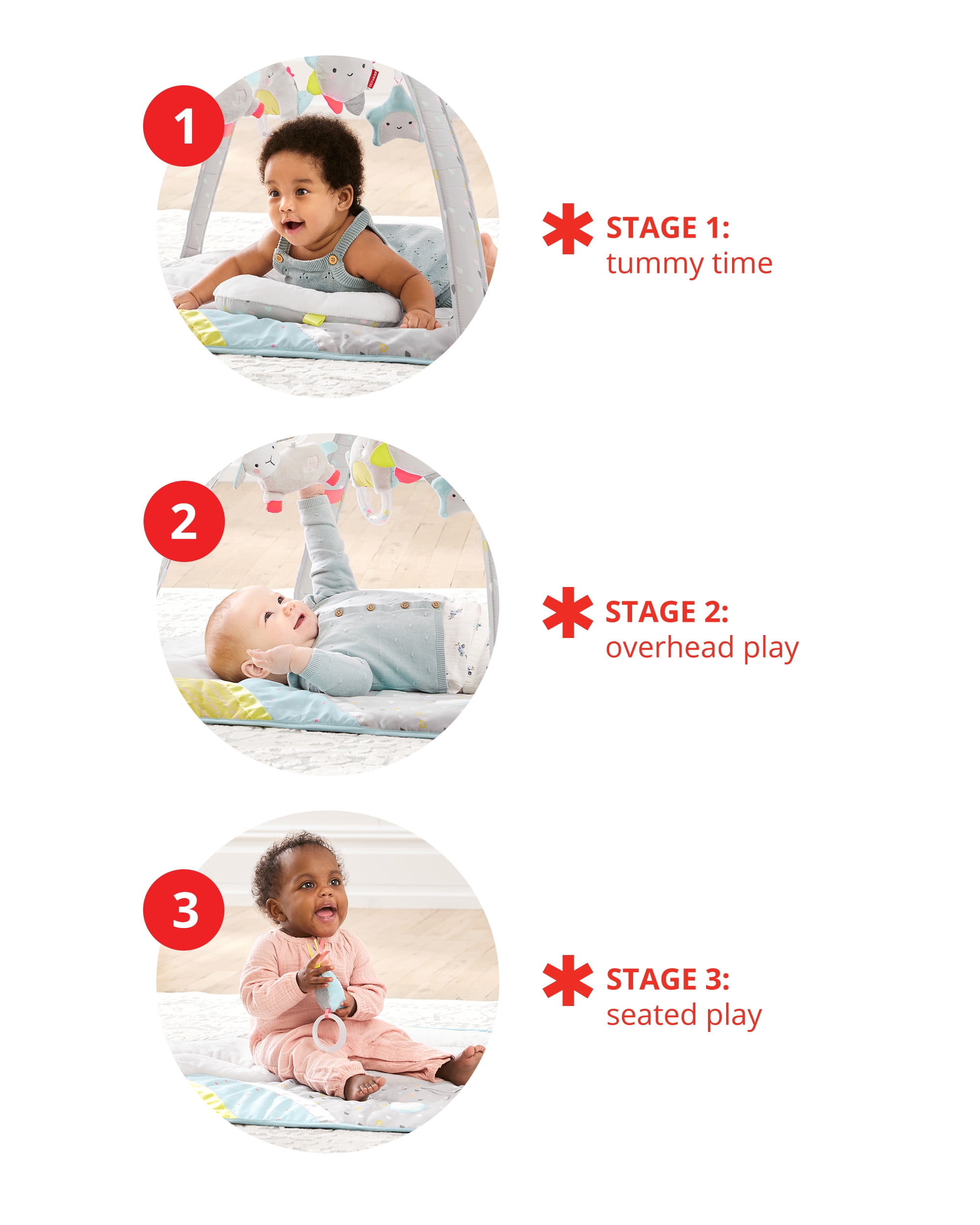 1

STAGE 1:
tummy time

2

STAGE 2:
overhead play

3

STAGE 3:
seated play