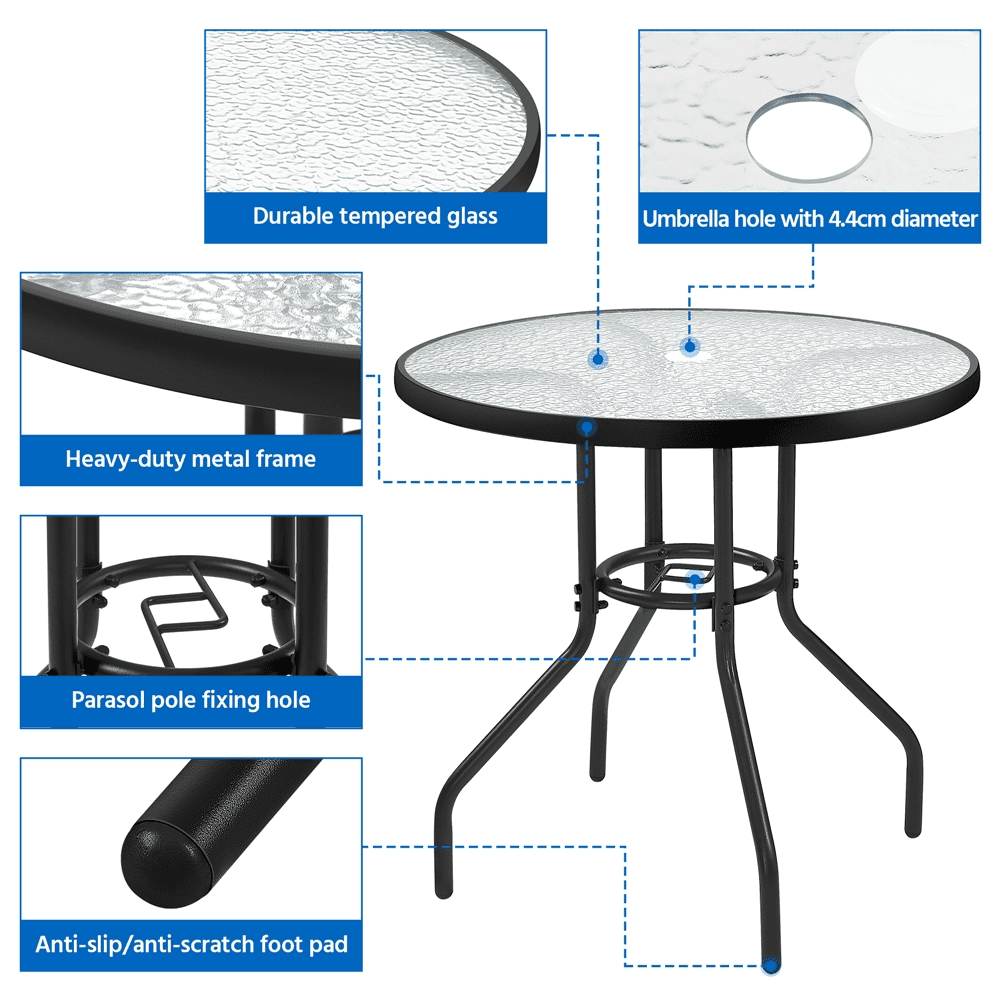 Durable tempered glass

Umbrella hole with 4.4cm diameter

Heavy-duty metal frame

Parasol pole fixing hole

Anti-slip/anti-scratch foot pad