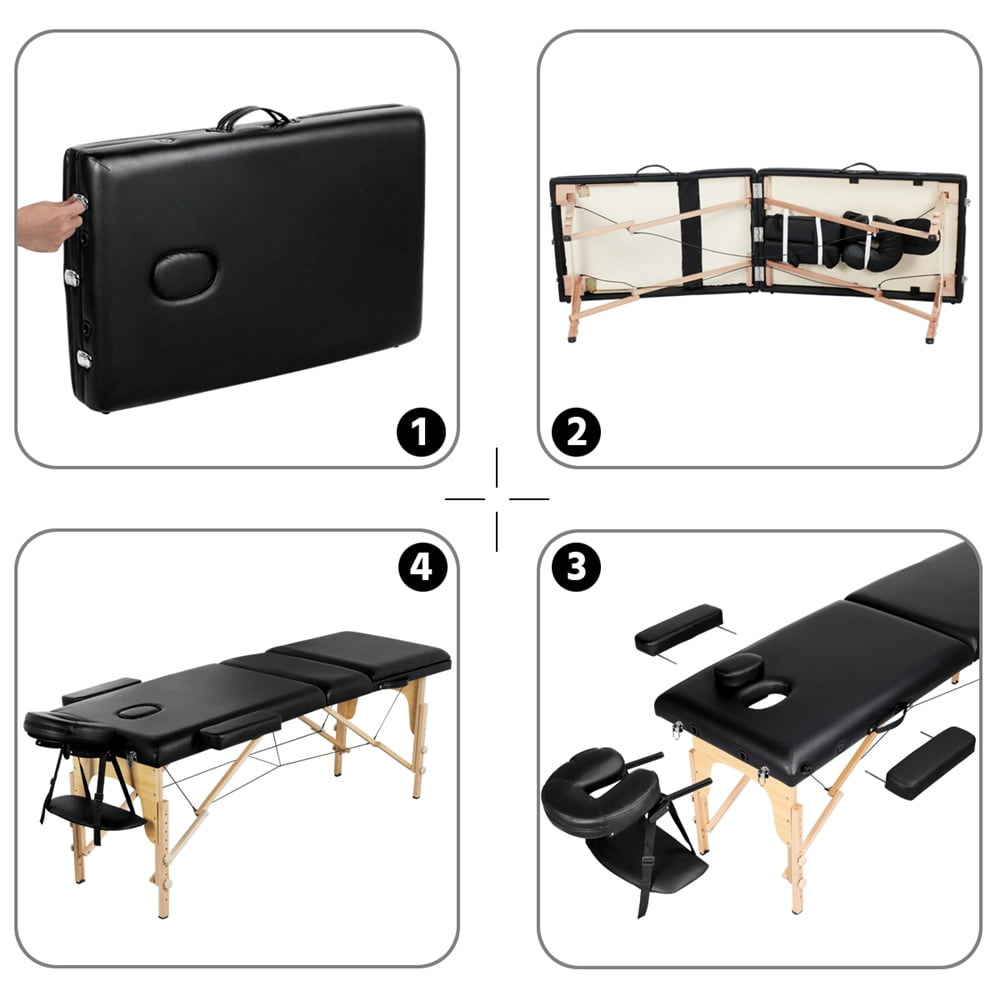 1

2

4

3