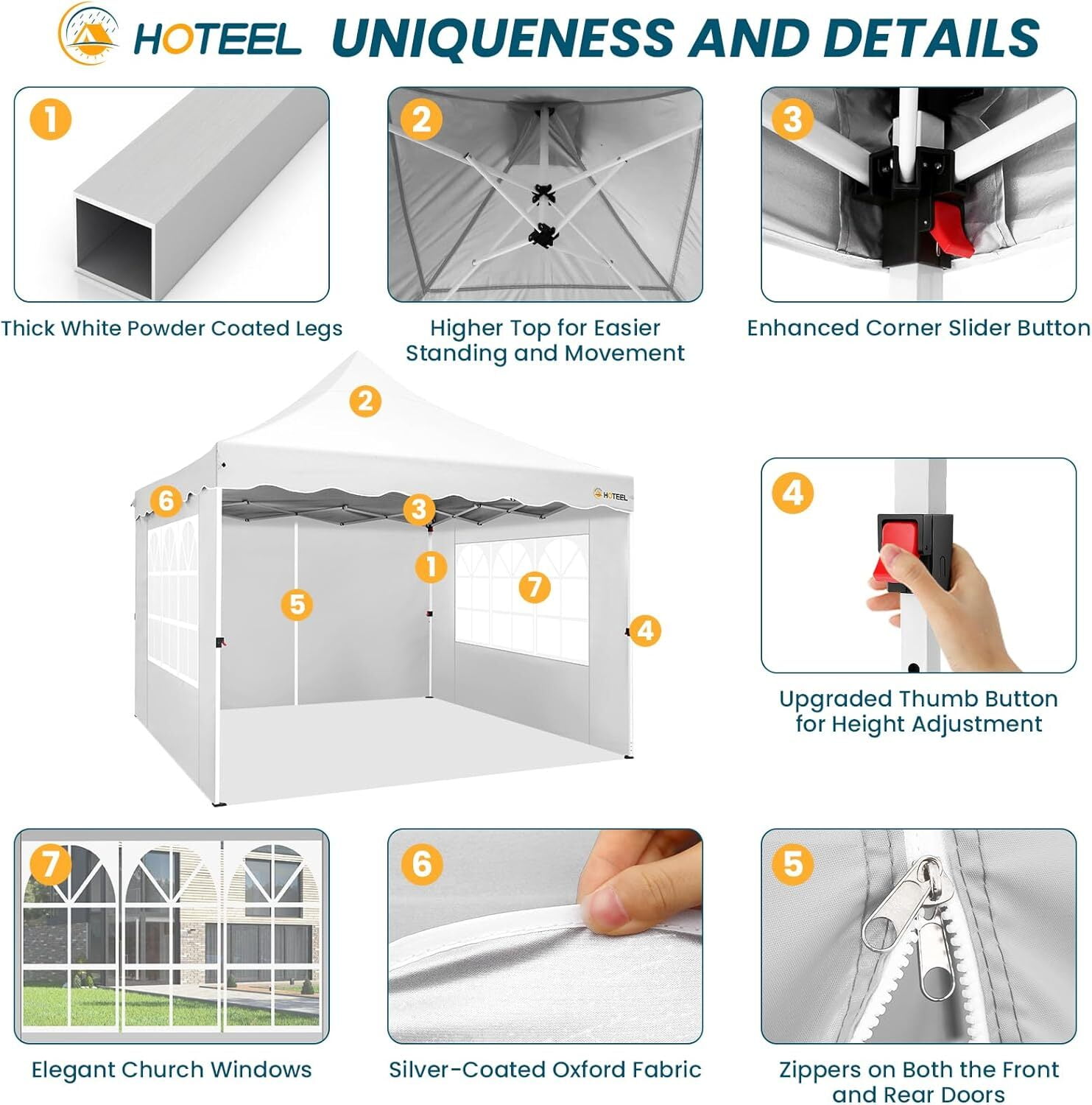 HOTEEL UNIQUENESS AND DETAILS

1
Thick White Powder Coated Legs

2
Higher Top for Easier Standing and Movement

3
Enhanced Corner Slider Button

2
6
3
HOTEEL
1
5
7
4

4
Upgraded Thumb Button for Height Adjustment

7
Elegant Church Windows

6
Silver-Coated Oxford Fabric

5
Zippers on Both the Front and Rear Doors