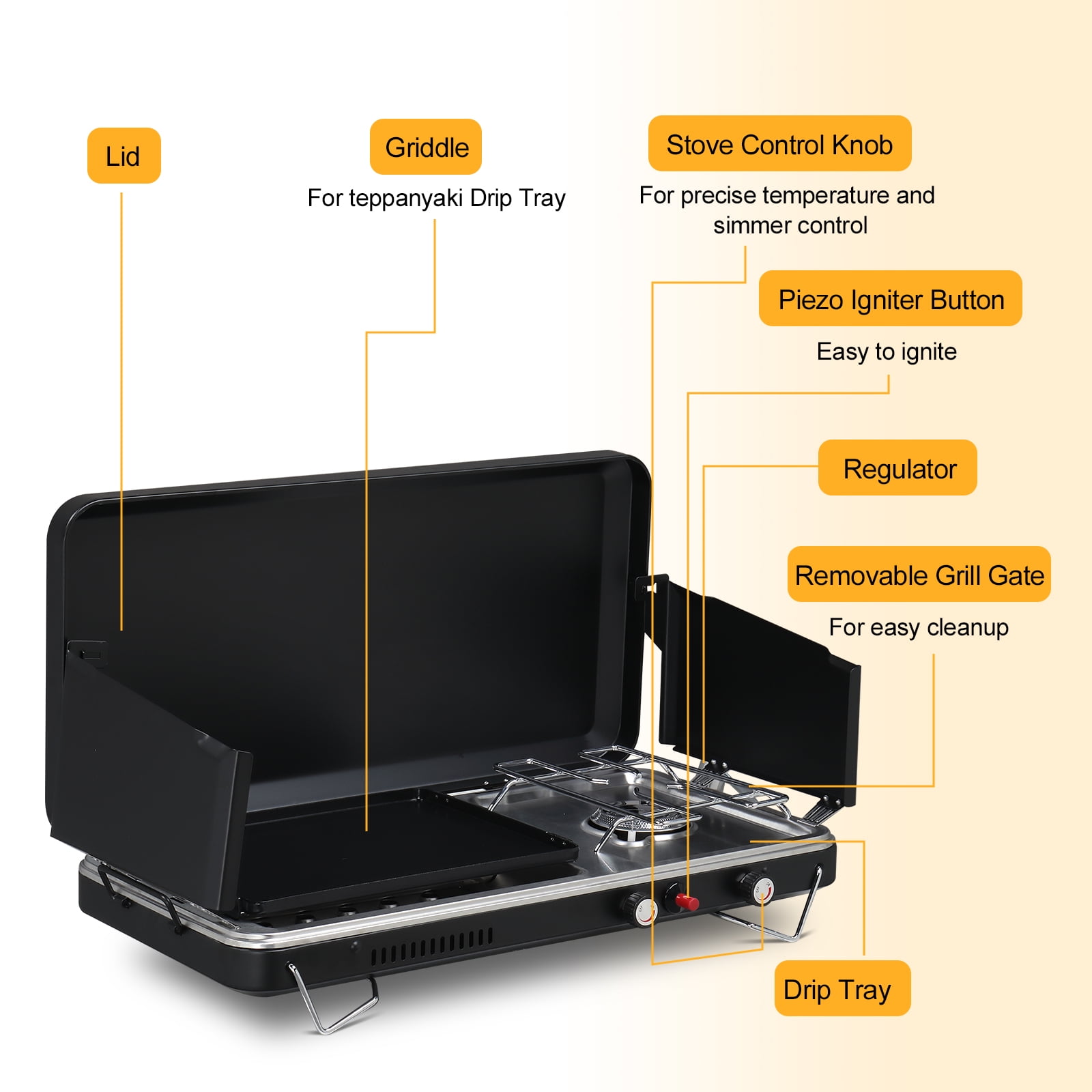 Lid

Griddle

For teppanyaki Drip Tray

Stove Control Knob

For precise temperature and simmer control

Piezo Igniter Button

Easy to ignite

Regulator

Removable Grill Gate

For easy cleanup

Drip Tray