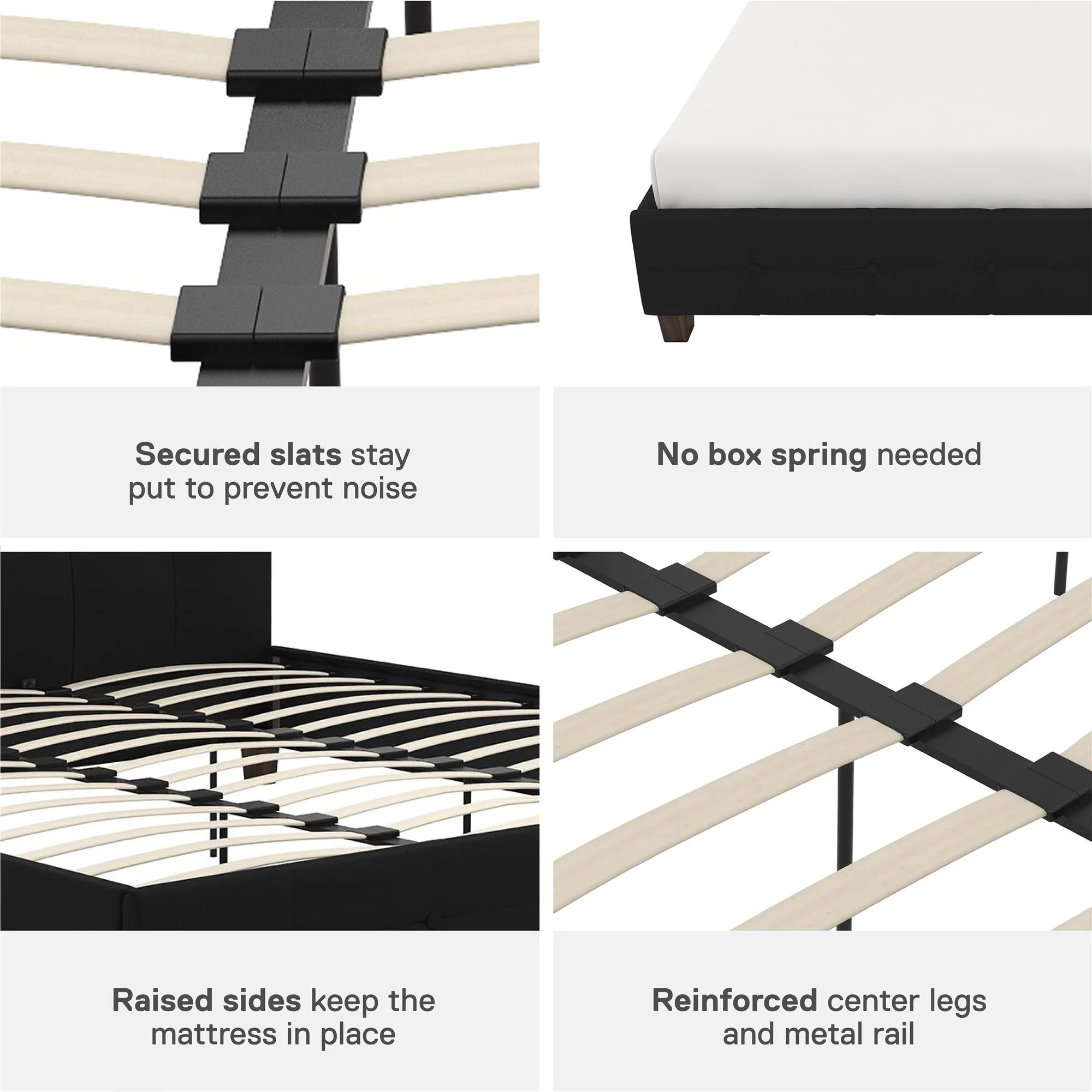 Secured slats stay put to prevent noise

No box spring needed

Raised sides keep the mattress in place

Reinforced center legs and metal rail