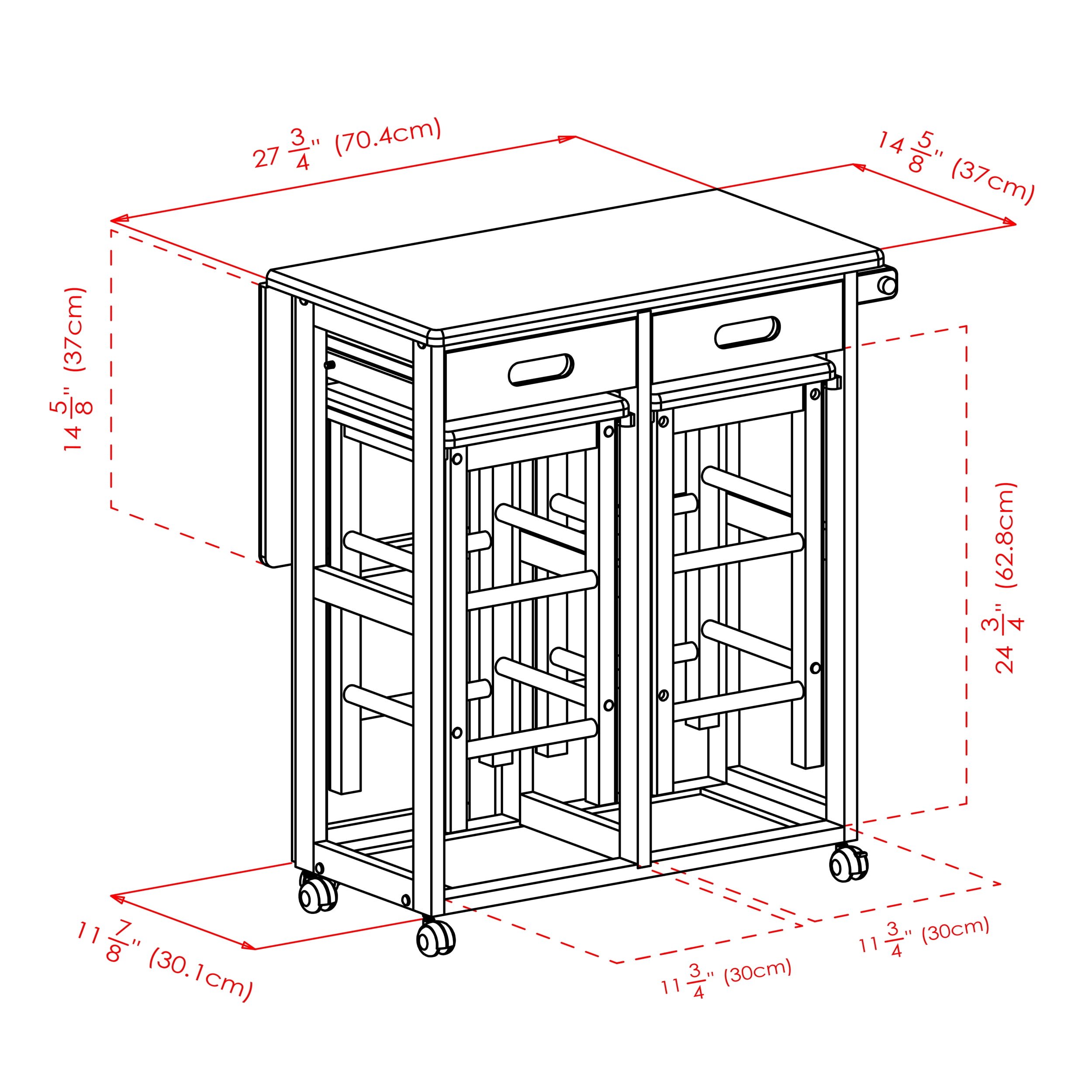 $27\frac{3}{4}$" (70.4cm)

$14\frac{5}{8}$" (37cm)

$14\frac{5}{8}$" (37cm)

$24\frac{3}{4}$" (62.8cm)

$11\frac{7}{8}$" (30.1cm)

$11\frac{3}{4}$" (30cm)

$11\frac{3}{4}$" (30cm)