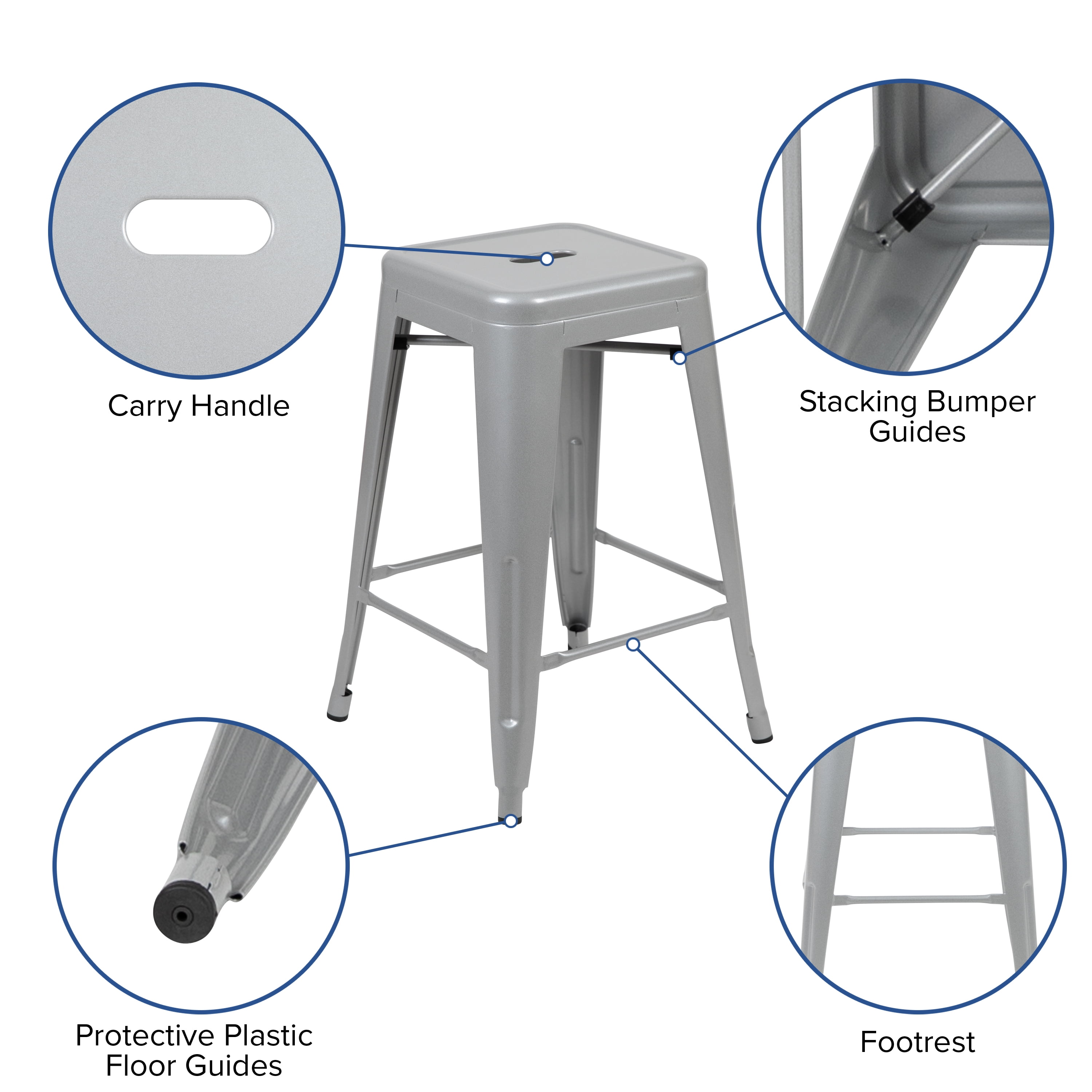 Carry Handle

Stacking Bumper Guides

Protective Plastic Floor Guides

Footrest