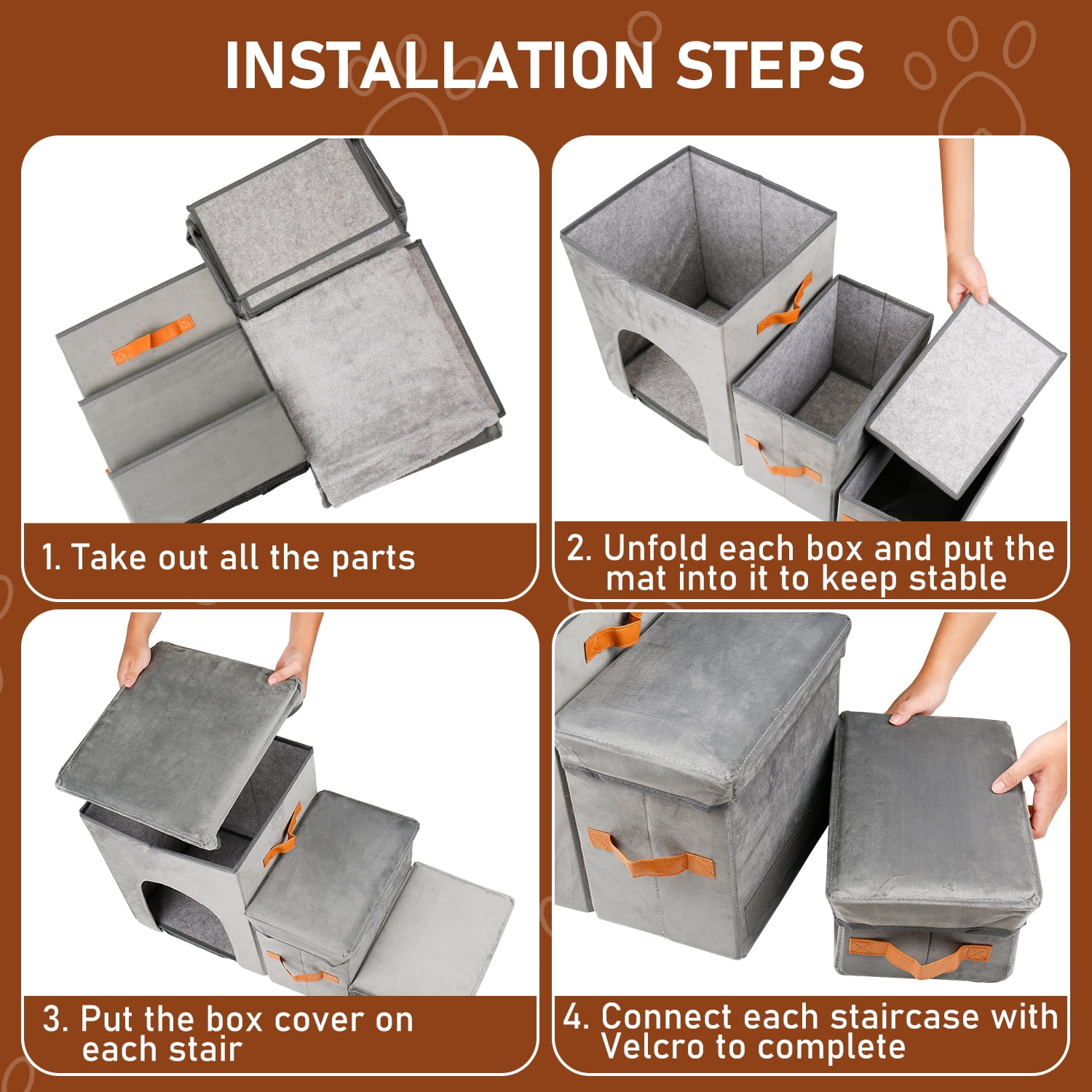 INSTALLATION STEPS

1. Take out all the parts

2. Unfold each box and put the mat into it to keep stable

3. Put the box cover on each stair

4. Connect each staircase with Velcro to complete