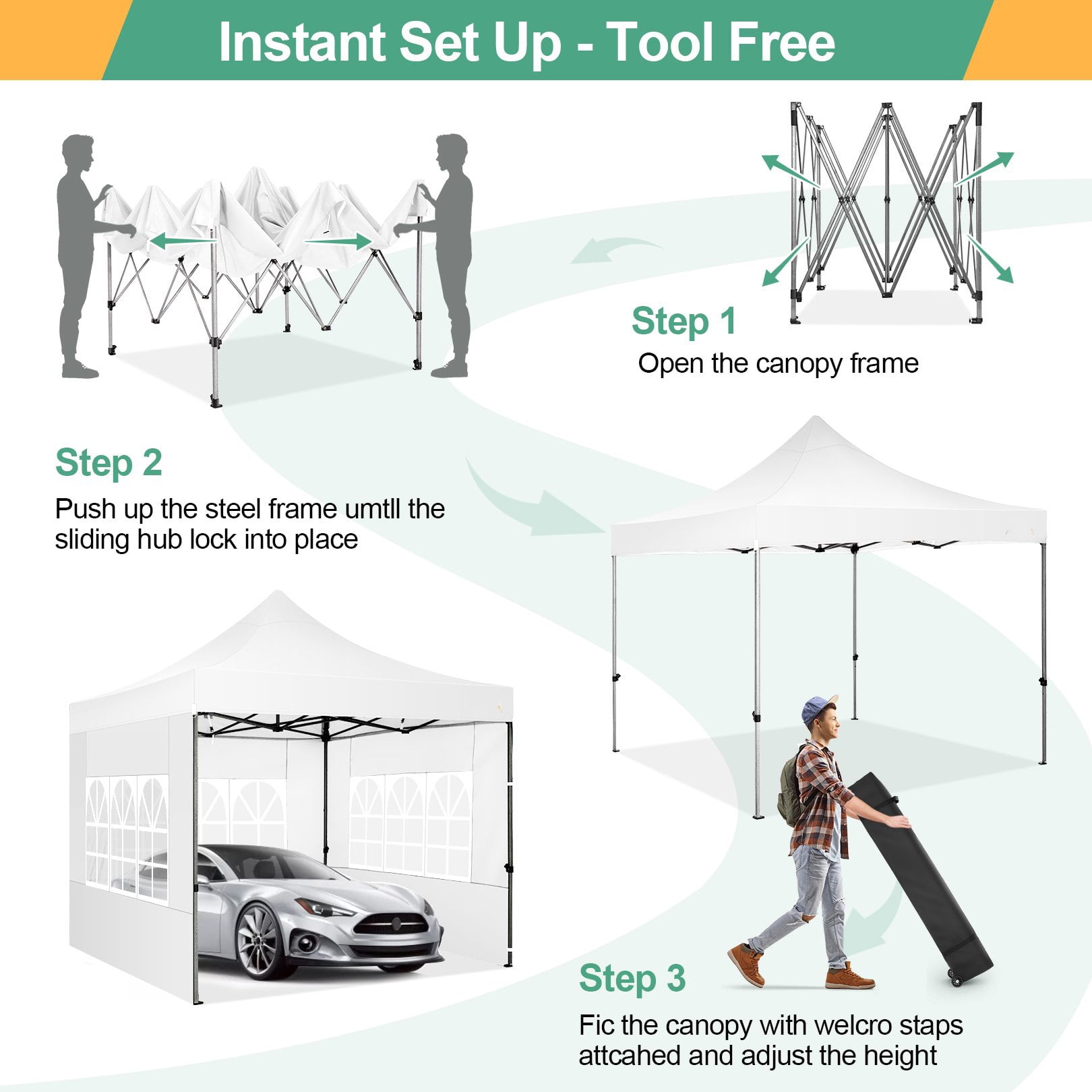 Instant Set Up - Tool Free

Step 1
Open the canopy frame

Step 2
Push up the steel frame umtll the sliding hub lock into place

Step 3
Fic the canopy with welcro staps attcahed and adjust the height