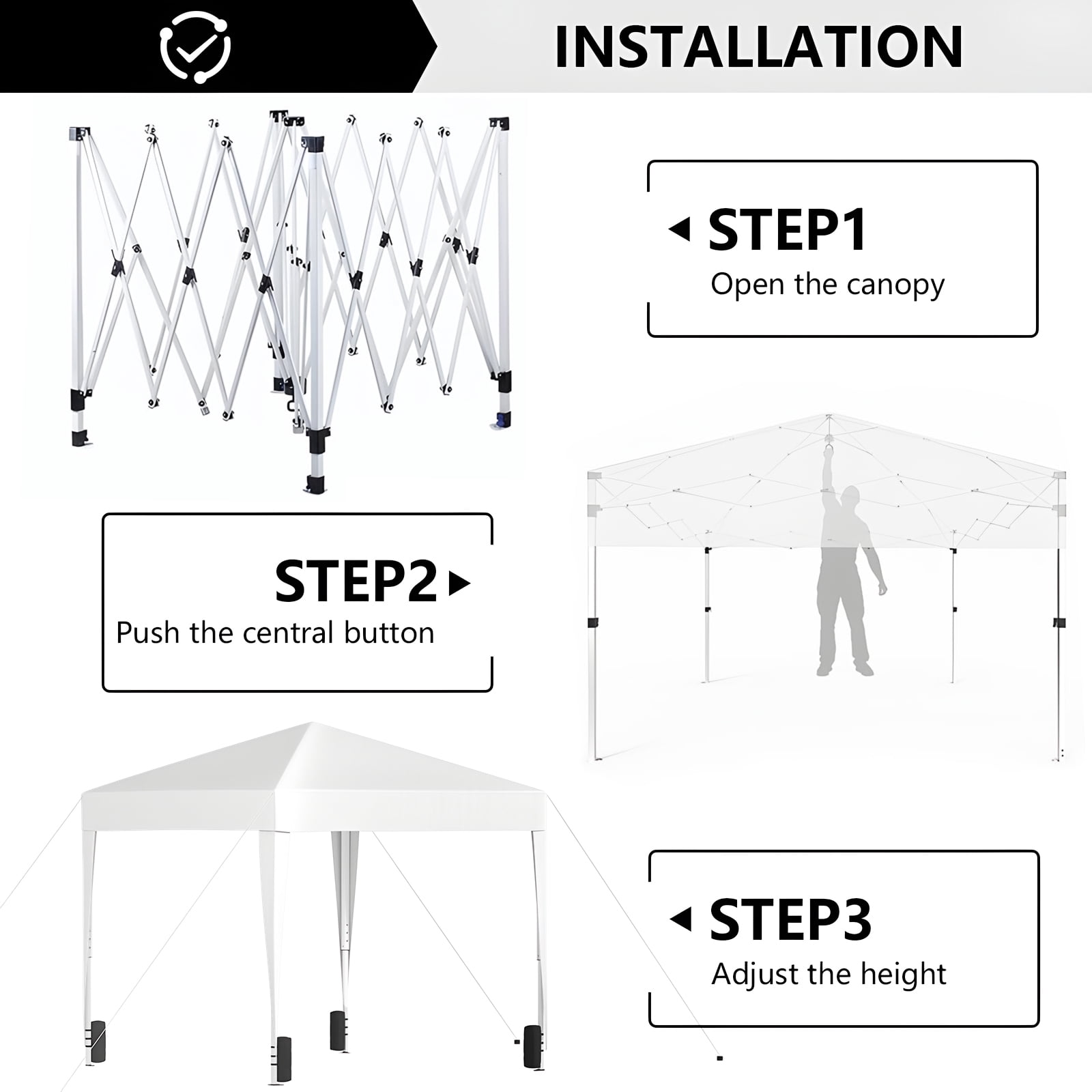 INSTALLATION

STEP1
Open the canopy

STEP2
Push the central button

STEP3
Adjust the height