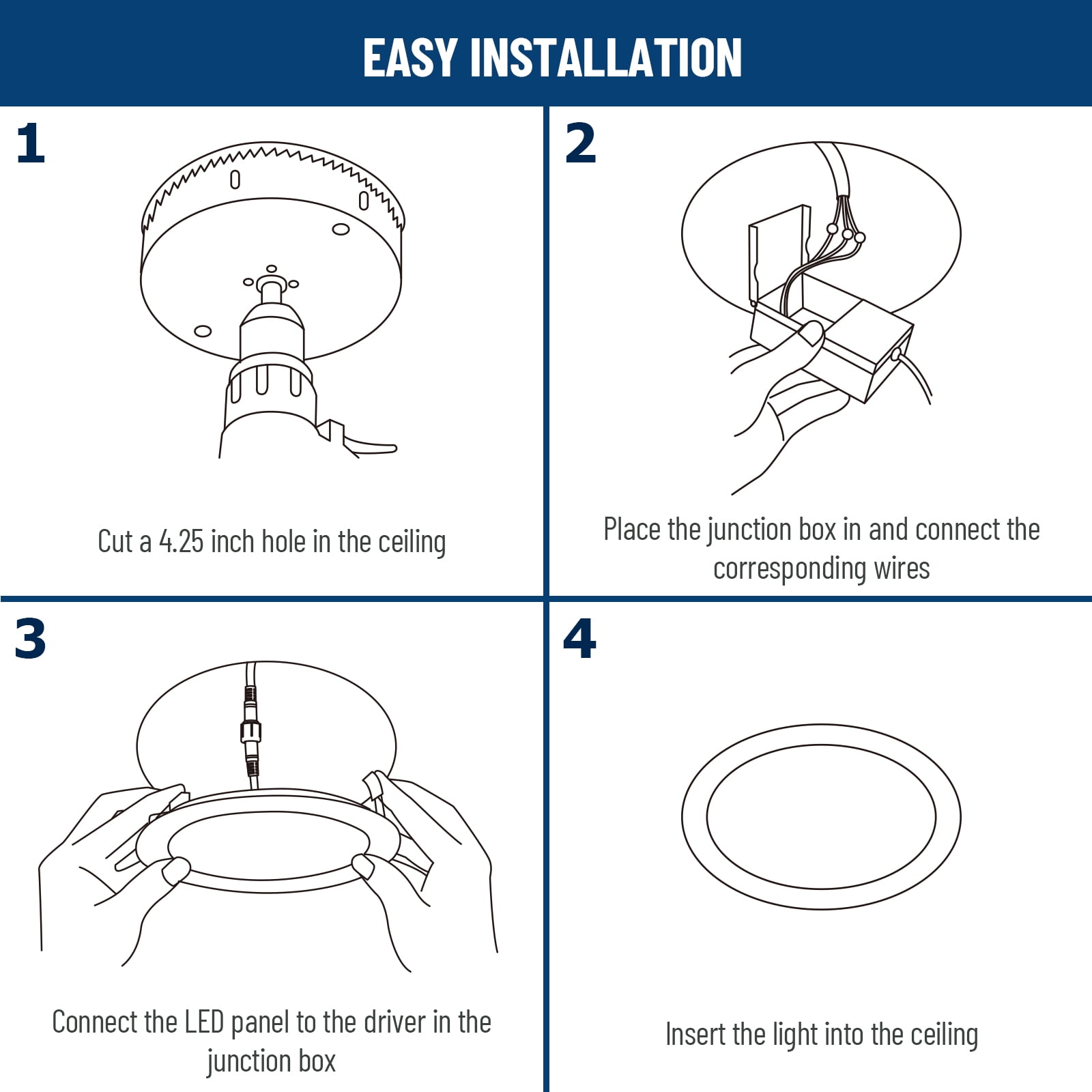 EASY INSTALLATION

1

Cut a 4.25 inch hole in the ceiling

2

Place the junction box in and connect the corresponding wires

3

Connect the LED panel to the driver in the junction box

4

Insert the light into the ceiling