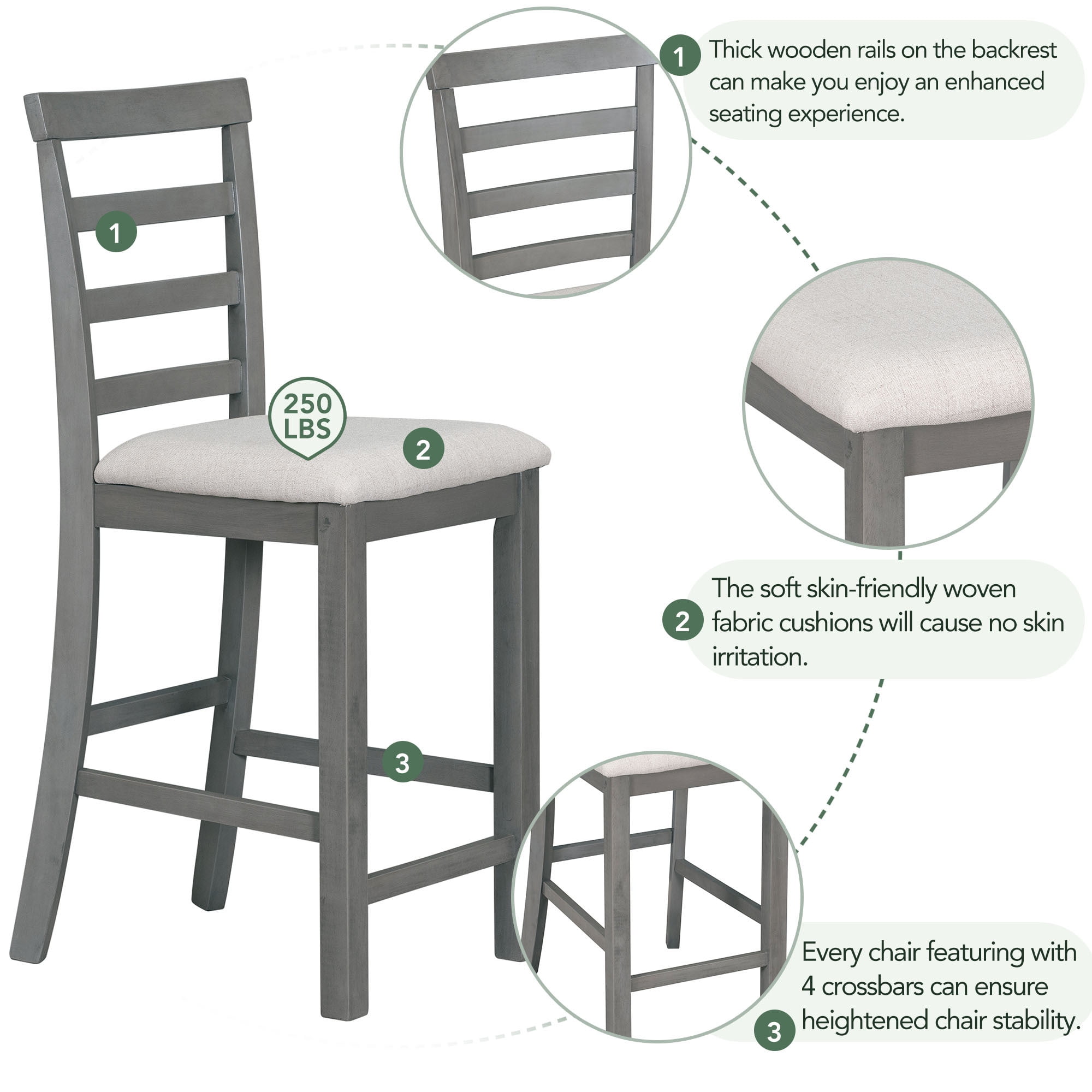 1

250 LBS

2

3

1 Thick wooden rails on the backrest can make you enjoy an enhanced seating experience.

2 The soft skin-friendly woven fabric cushions will cause no skin irritation.

Every chair featuring with 4 crossbars can ensure heightened chair stability.

3