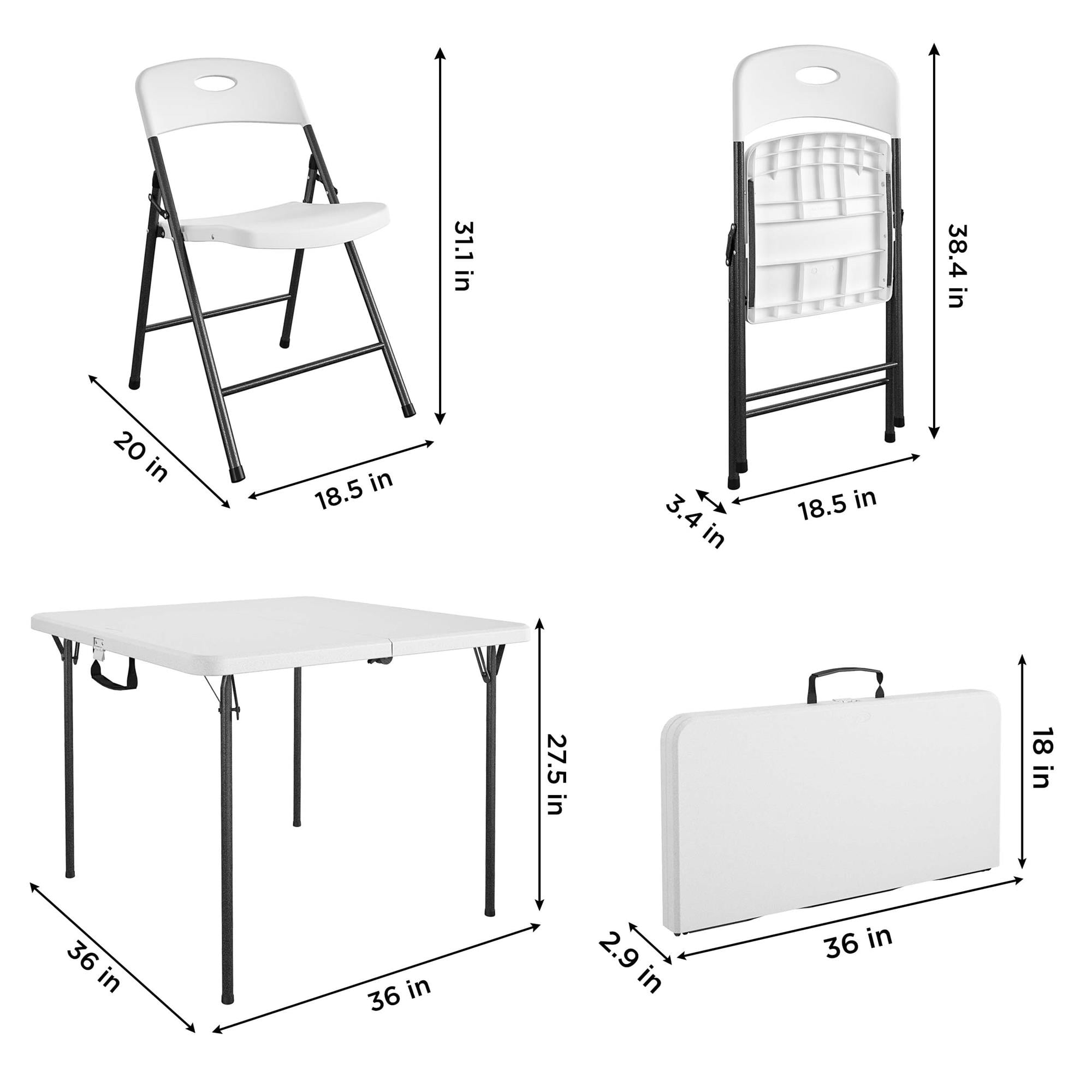 31.1 in
20 in
18.5 in

38.4 in
3.4 in
18.5 in

27.5 in
36 in
36 in

18 in
2.9 in
36 in