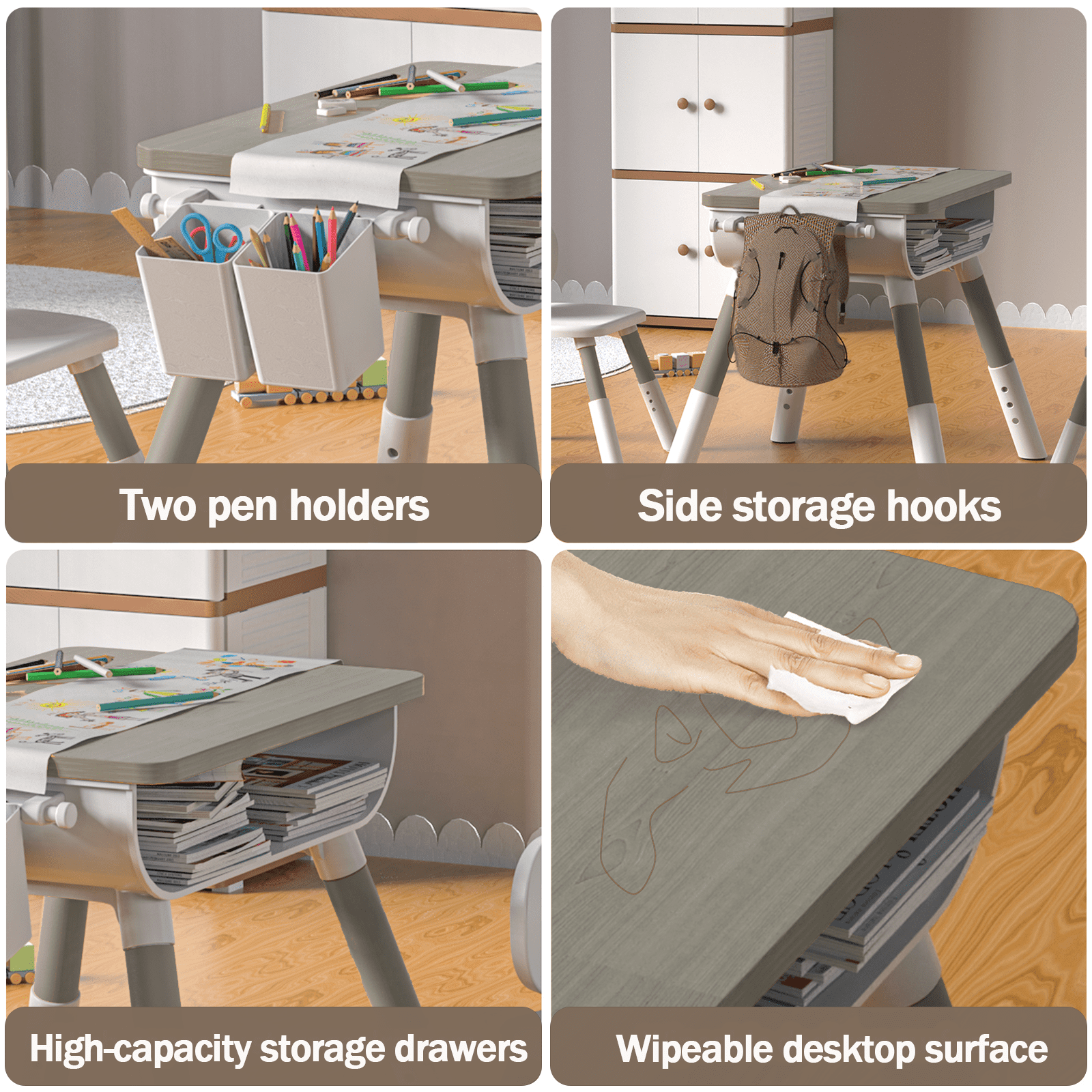 Two pen holders

Side storage hooks

High-capacity storage drawers

Wipeable desktop surface