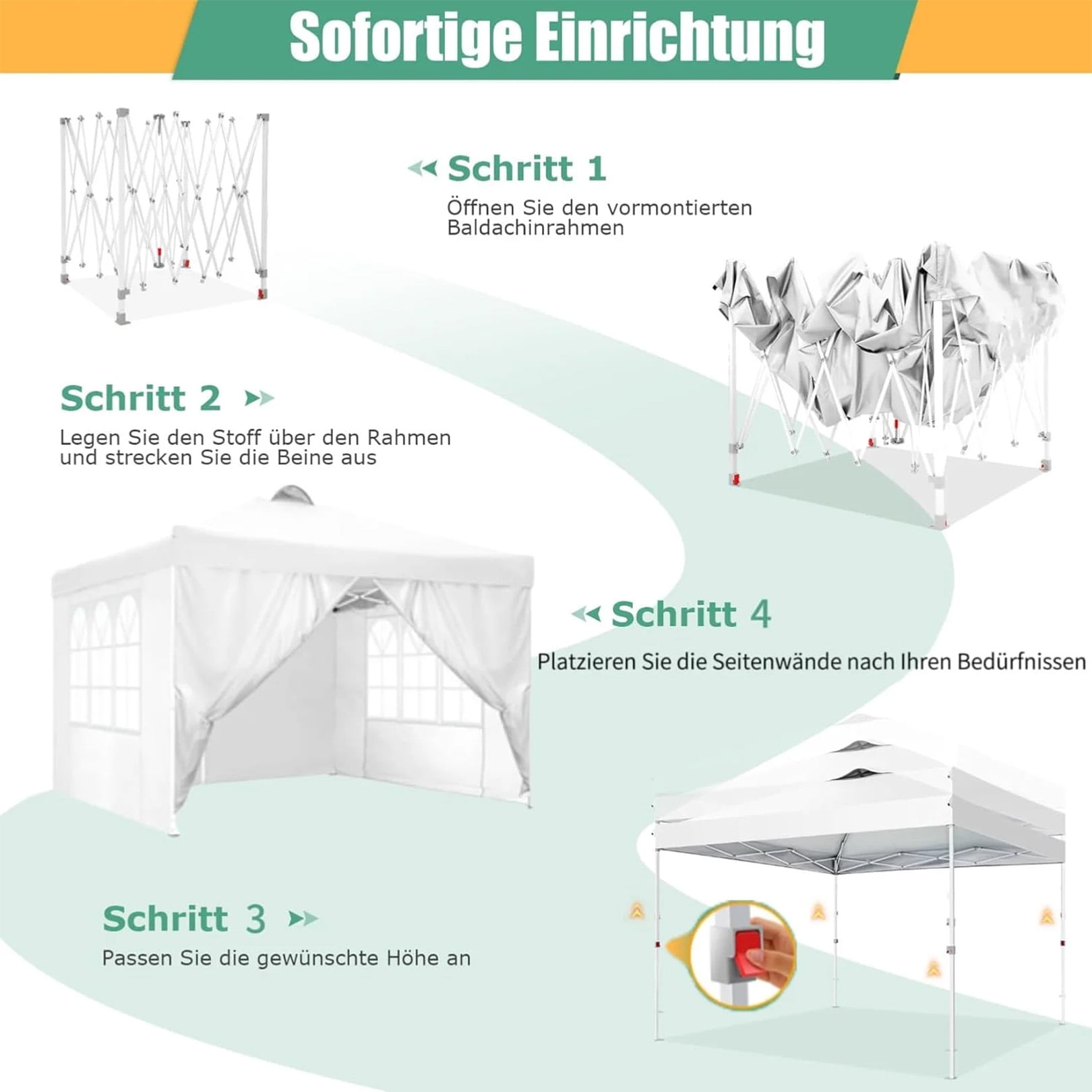 Sofortige Einrichtung

Schritt 1
Öffnen Sie den vormontierten Baldachinrahmen

Schritt 2
Legen Sie den Stoff über den Rahmen und strecken Sie die Beine aus

Schritt 4
Platzieren Sie die Seitenwände nach Ihren Bedürfnissen

Schritt 3
Passen Sie die gewünschte Höhe an