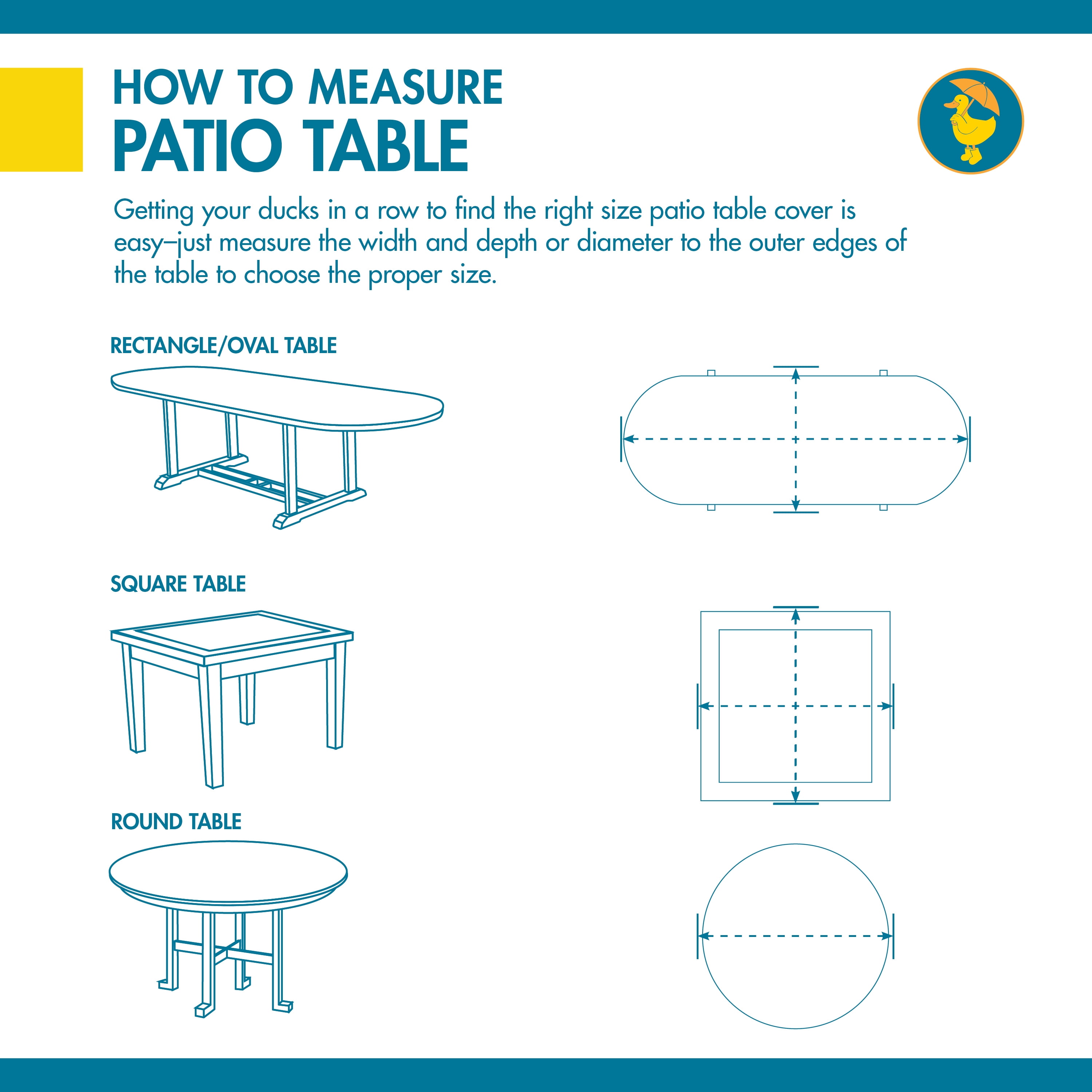 HOW TO MEASURE
PATIO TABLE

Getting your ducks in a row to find the right size patio table cover is easy–just measure the width and depth or diameter to the outer edges of the table to choose the proper size.

RECTANGLE/OVAL TABLE

SQUARE TABLE

ROUND TABLE