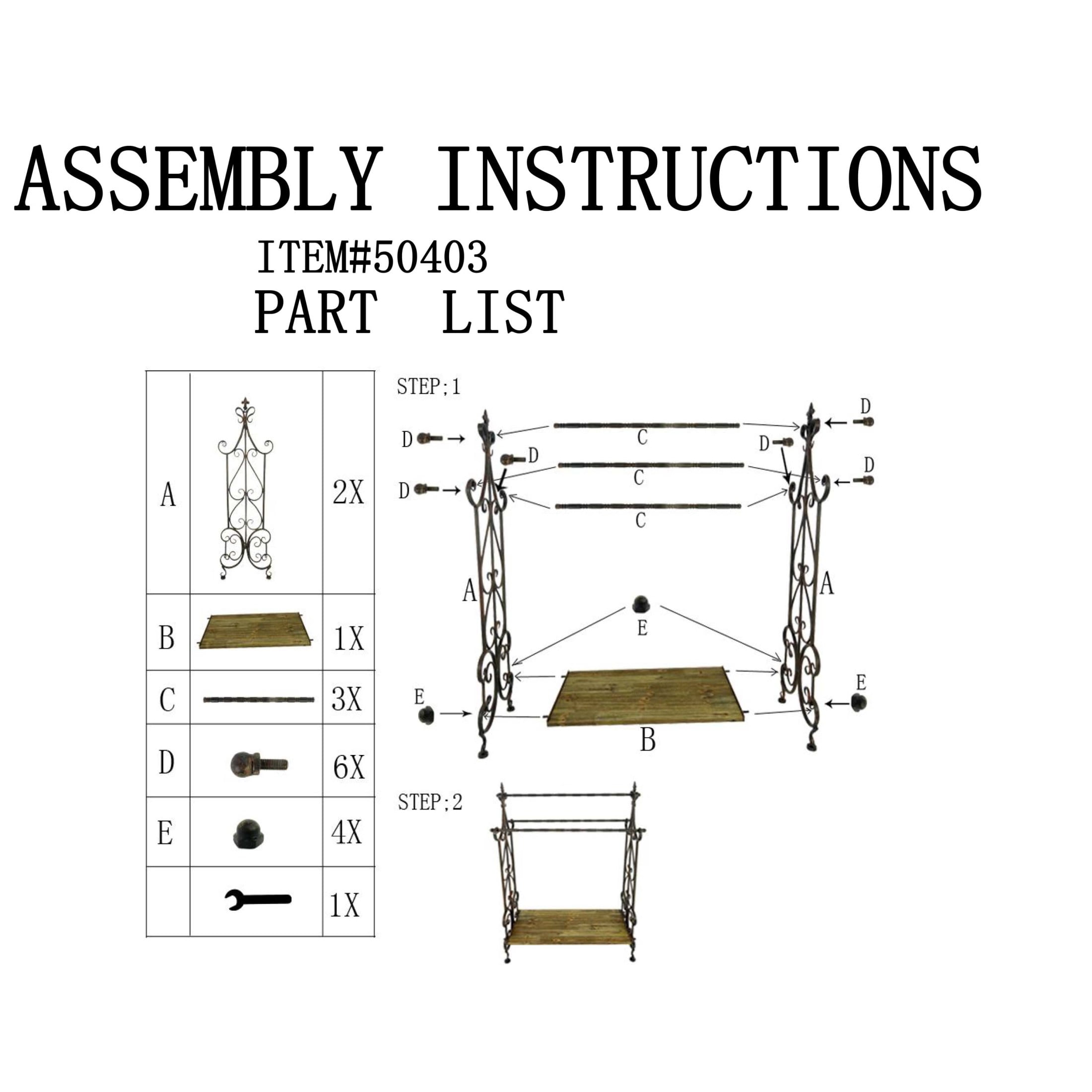 ASSEMBLY INSTRUCTIONS

ITEM#50403

PART LIST

| A |  | 2X |
|---|---|---|
| B |  | 1X |
| C |  | 3X |
| D |  | 6X |
| E |  | 4X |
|  |  | 1X |

STEP;1

D D D D D D

C C C

A A

E

E E

B

STEP;2