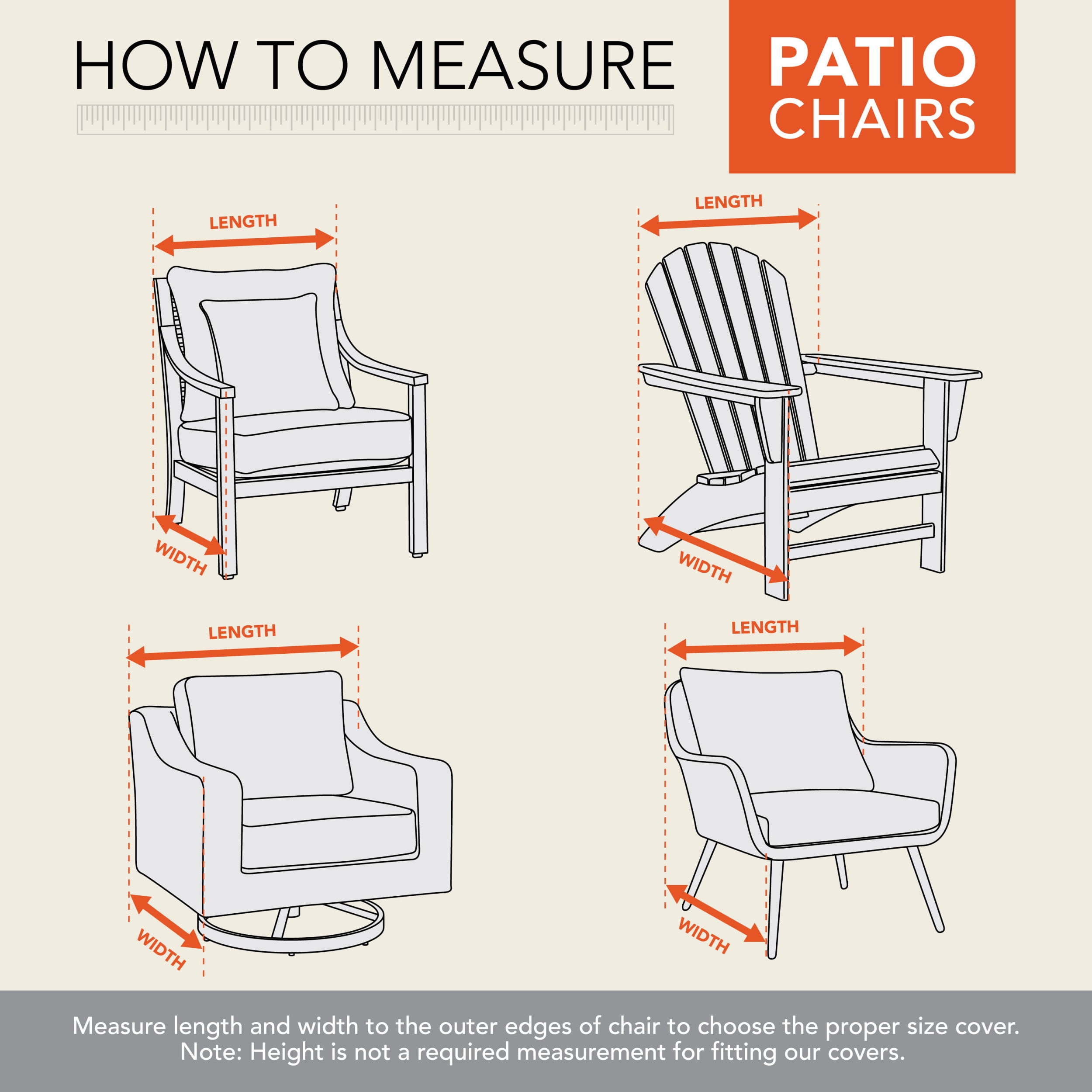 HOW TO MEASURE

PATIO CHAIRS

LENGTH

WIDTH

LENGTH

WIDTH

LENGTH

WIDTH

LENGTH

WIDTH

Measure length and width to the outer edges of chair to choose the proper size cover.
Note: Height is not a required measurement for fitting our covers.