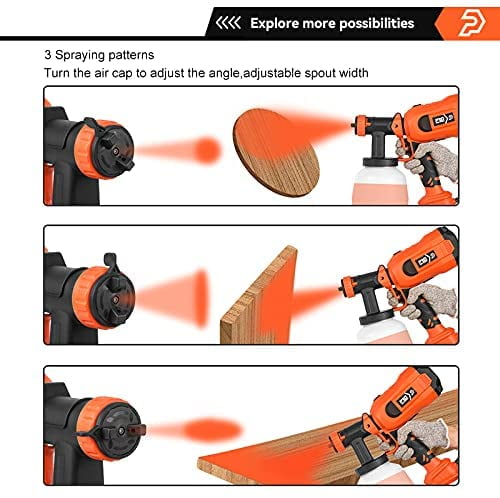 Explore more possibilities

3 Spraying patterns
Turn the air cap to adjust the angle,adjustable spout width