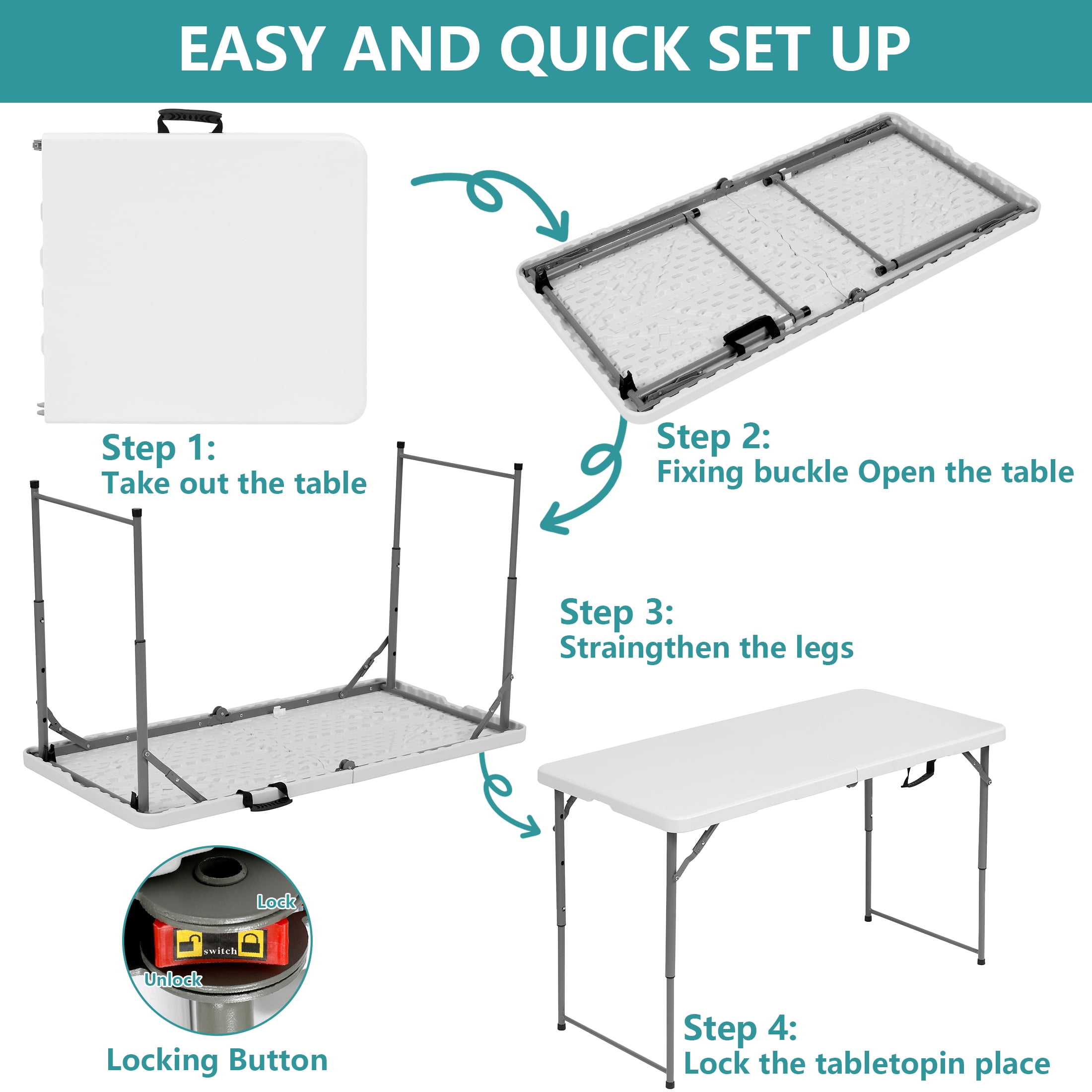 EASY AND QUICK SET UP

Step 1:
Take out the table

Step 2:
Fixing buckle Open the table

Step 3:
Straingthen the legs

Lock
switch
Unlock

Locking Button

Step 4:
Lock the tabletopin place