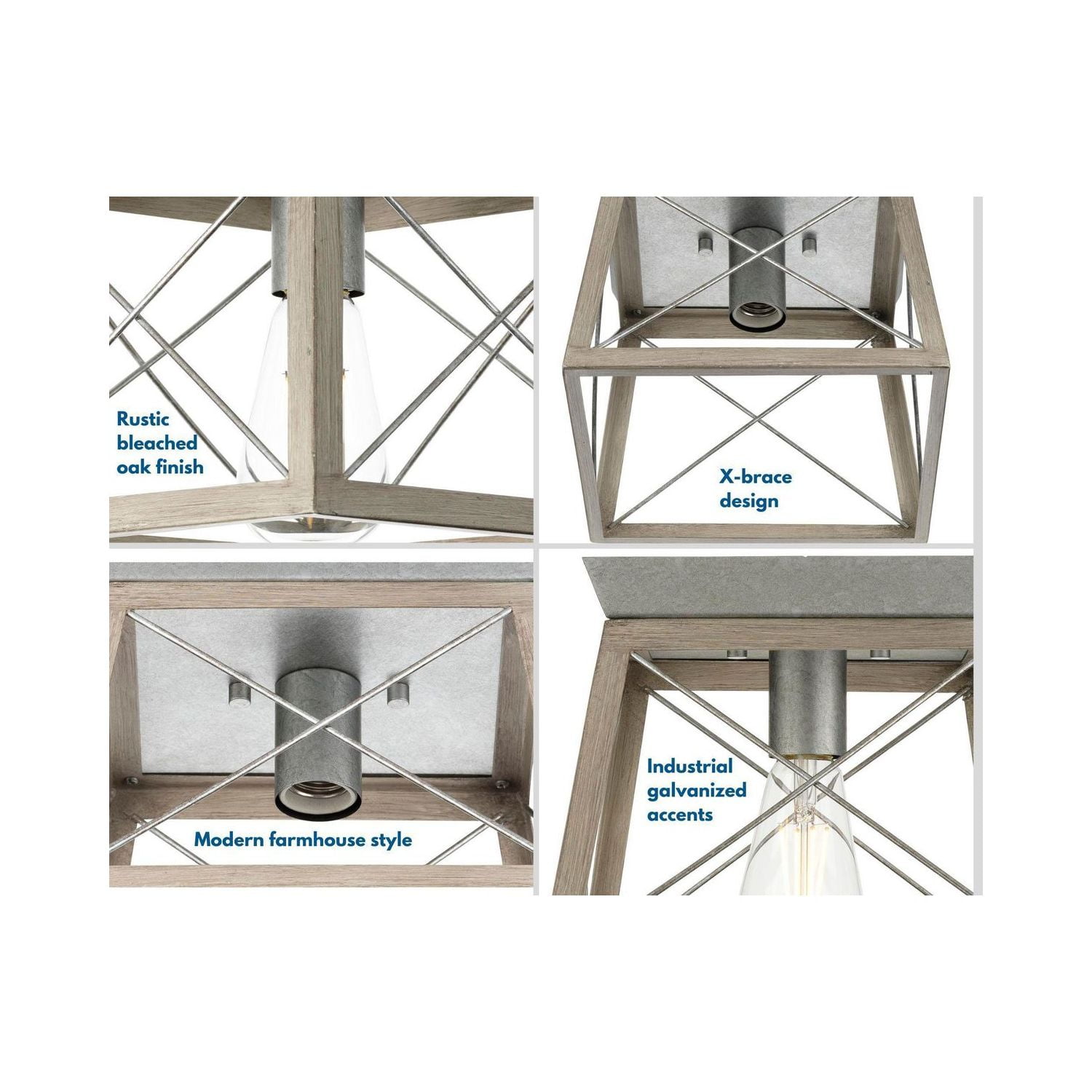 Rustic bleached oak finish

X-brace design

Modern farmhouse style

Industrial galvanized accents