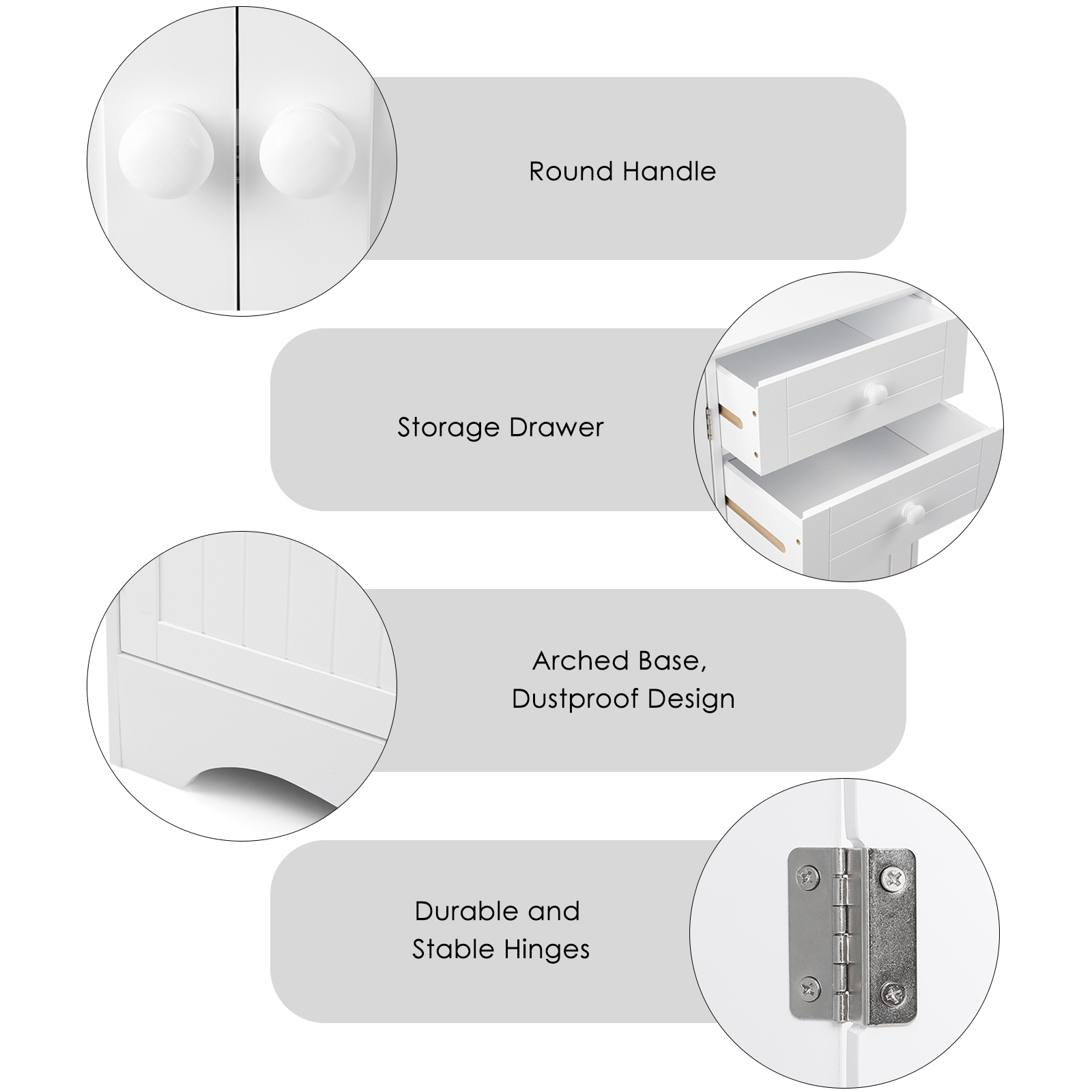 Round Handle

Storage Drawer

Arched Base,
Dustproof Design

Durable and
Stable Hinges