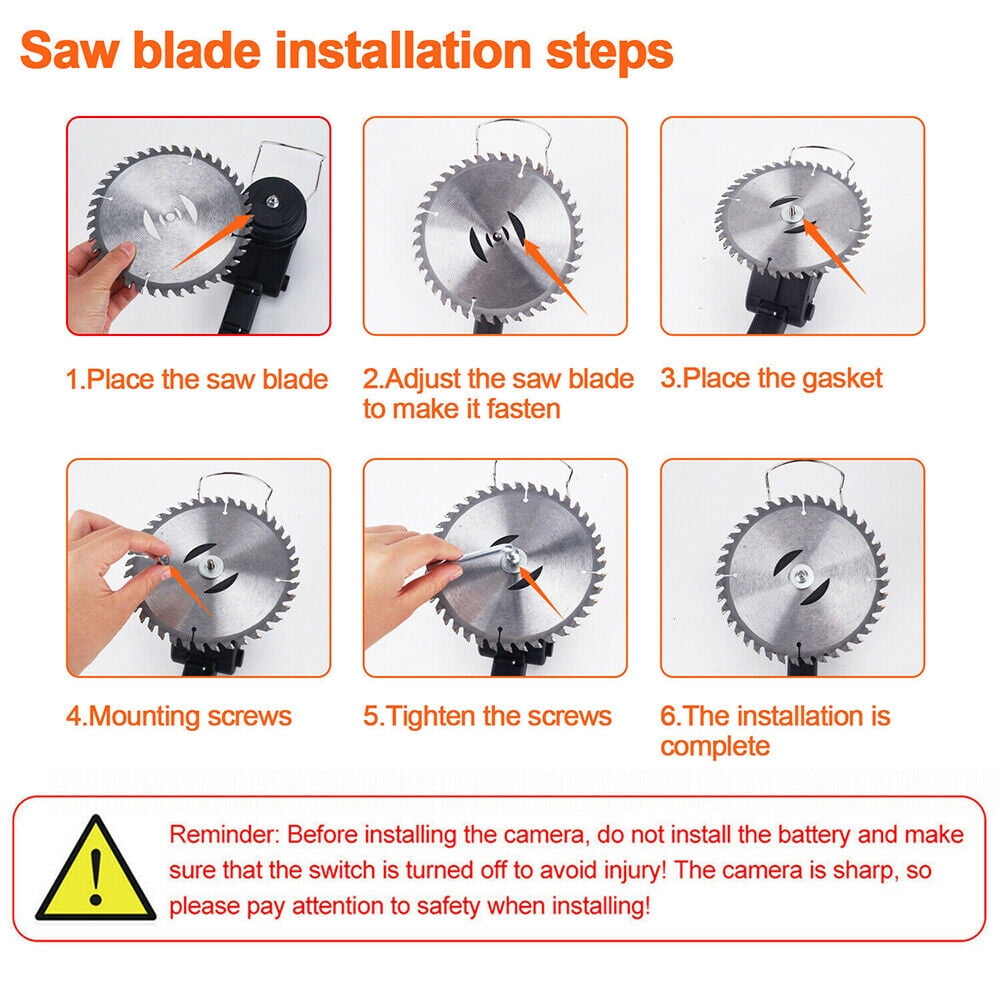 Saw blade installation steps

1.Place the saw blade

2.Adjust the saw blade to make it fasten

3.Place the gasket

4.Mounting screws

5.Tighten the screws

6.The installation is complete

Reminder: Before installing the camera, do not install the battery and make sure that the switch is turned off to avoid injury! The camera is sharp, so please pay attention to safety when installing!