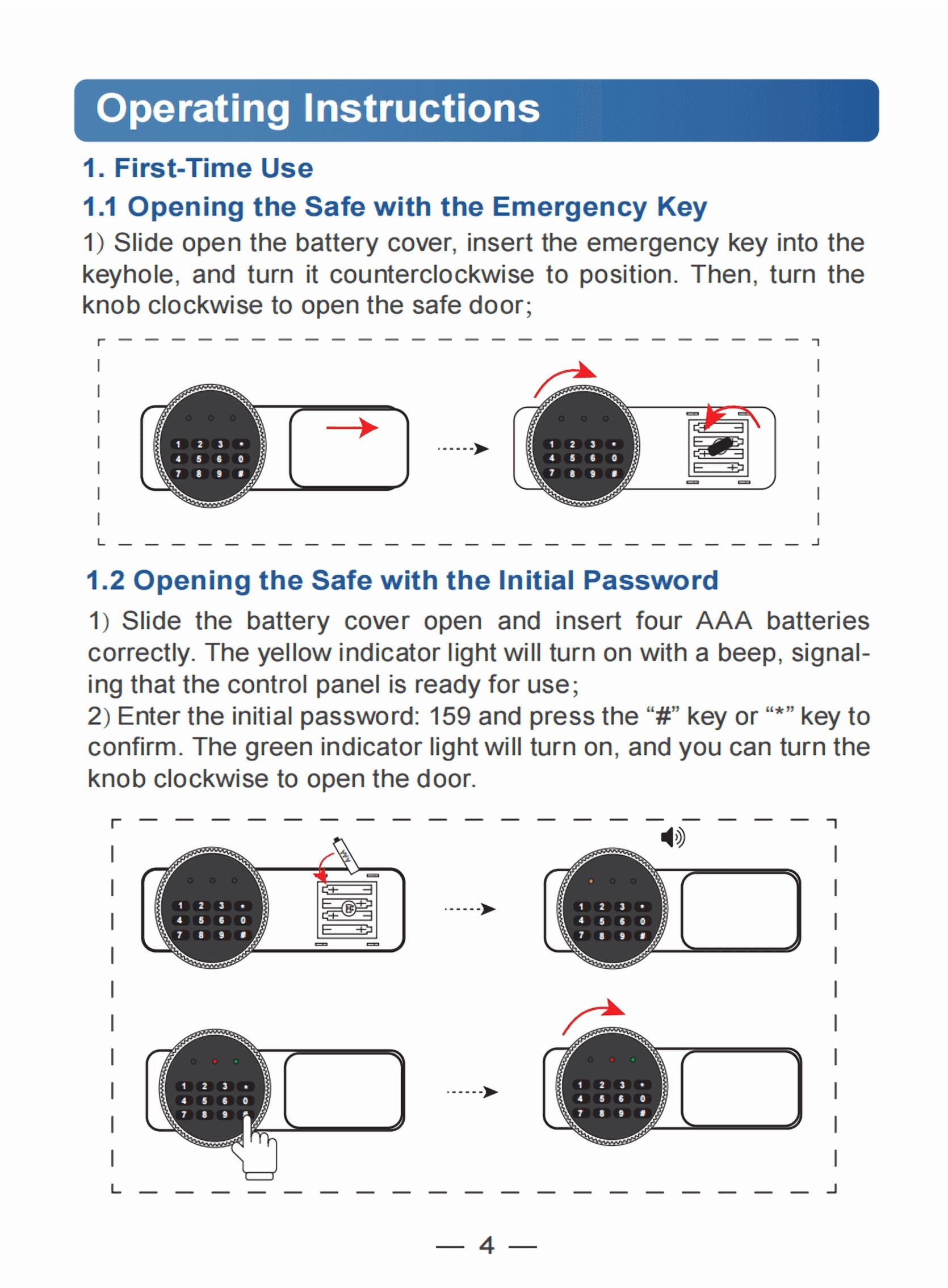 Operating Instructions

1. First-Time Use

1.1 Opening the Safe with the Emergency Key

1) Slide open the battery cover, insert the emergency key into the keyhole, and turn it counterclockwise to position. Then, turn the knob clockwise to open the safe door;

1 2 3 *
4 5 6 0
7 8 9 #

1 2 3 *
4 5 6 0
7 8 9 #

1.2 Opening the Safe with the Initial Password

1) Slide the battery cover open and insert four AAA batteries correctly. The yellow indicator light will turn on with a beep, signaling that the control panel is ready for use;
2) Enter the initial password: 159 and press the “#” key or “*” key to confirm. The green indicator light will turn on, and you can turn the knob clockwise to open the door.

1 2 3 *
4 5 6 0
7 8 9 #

AAA

1 2 3 *
4 5 6 0
7 8 9 #

1 2 3 *
4 5 6 0
7 8 9 #

1 2 3 *
4 5 6 0
7 8 9 #

— 4 —