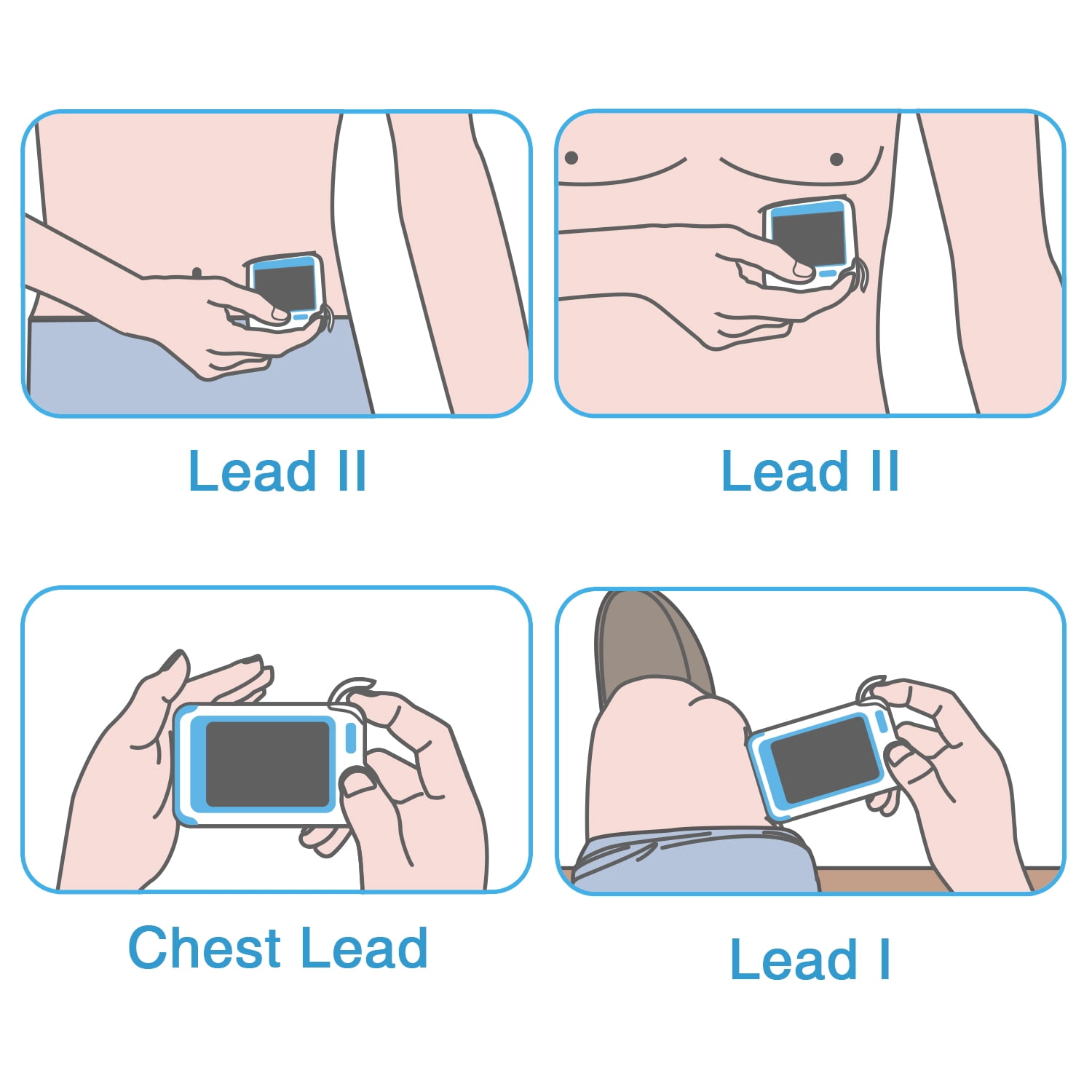 Lead II

Lead II

Chest Lead

Lead I