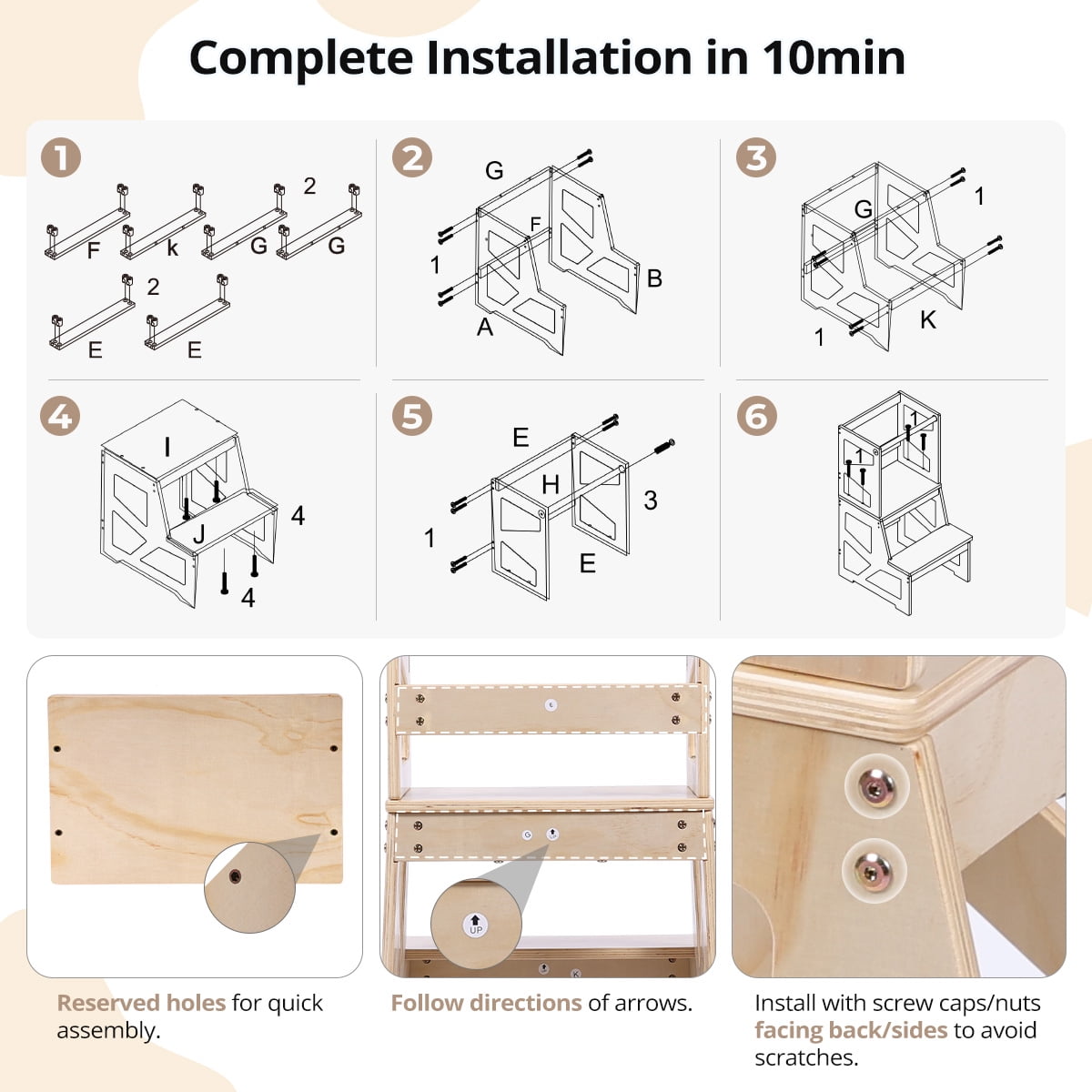 Complete Installation in 10min

1

F k G G 2

E E 2

2

G F 1 A B

3

G 1 1 K

4

I J 4 4

5

E H 3 1 E

6

1 1

UP

Reserved holes for quick assembly.

Follow directions of arrows.

Install with screw caps/nuts facing back/sides to avoid scratches.