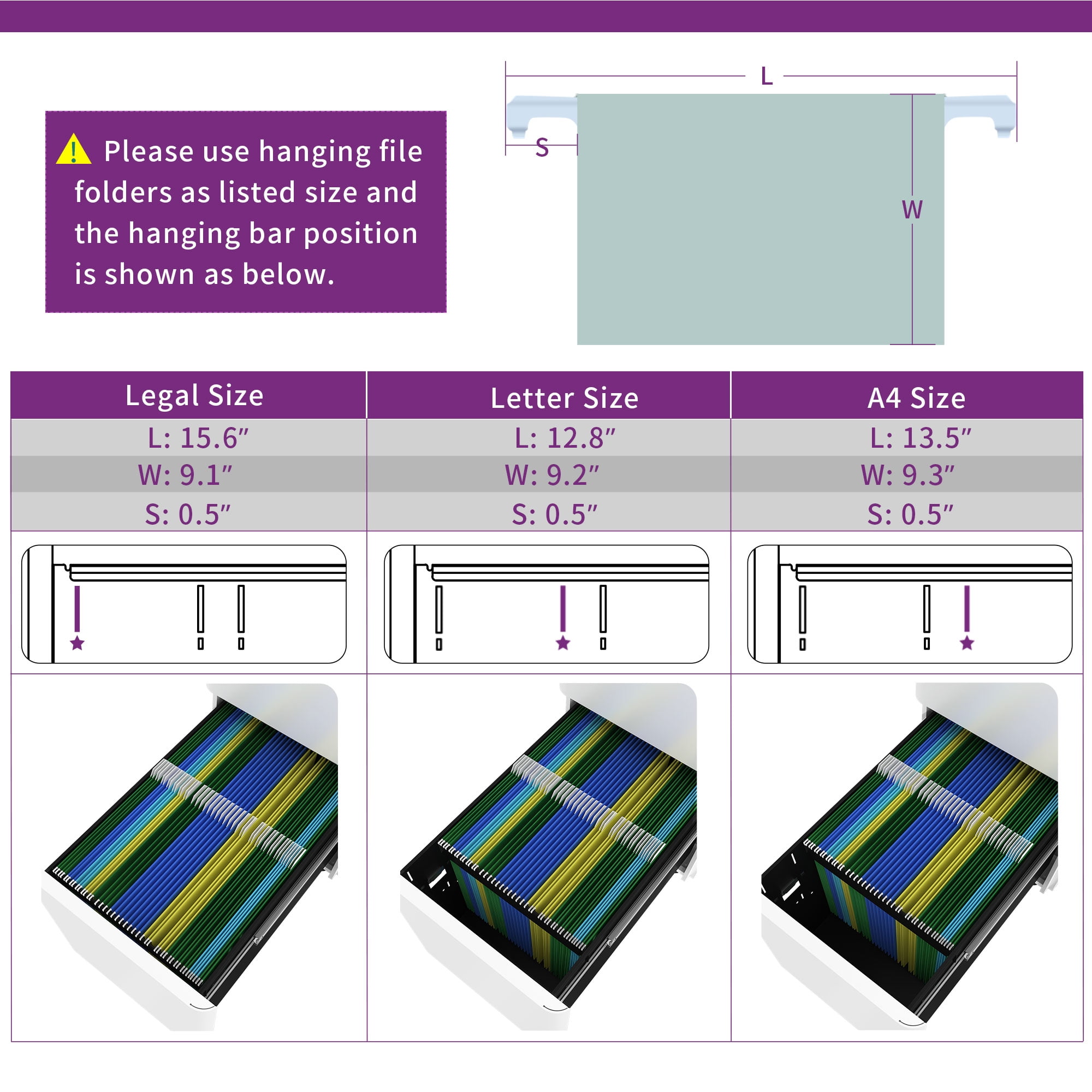 Please use hanging file folders as listed size and the hanging bar position is shown as below.

L

S

W

| Legal Size | Letter Size | A4 Size |
|---|---|---|
| L: 15.6″ | L: 12.8″ | L: 13.5″ |
| W: 9.1″ | W: 9.2″ | W: 9.3″ |
| S: 0.5″ | S: 0.5″ | S: 0.5″ |