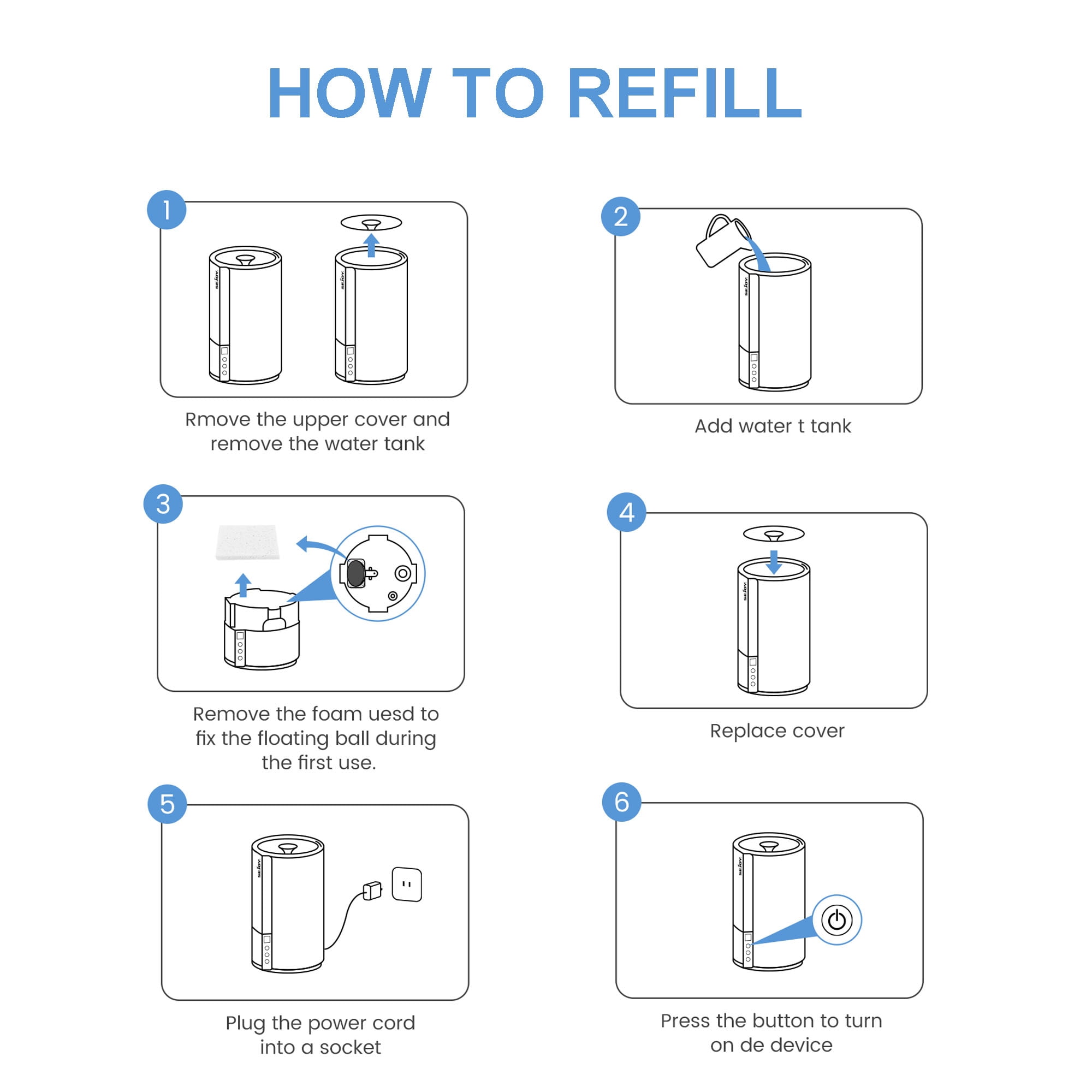 HOW TO REFILL

1

SEJOY

SEJOY

Rmove the upper cover and remove the water tank

2

SEJOY

Add water t tank

3

Remove the foam uesd to fix the floating ball during the first use.

4

SEJOY

Replace cover

5

SEJOY

Plug the power cord into a socket

6

SEJOY

Press the button to turn on de device