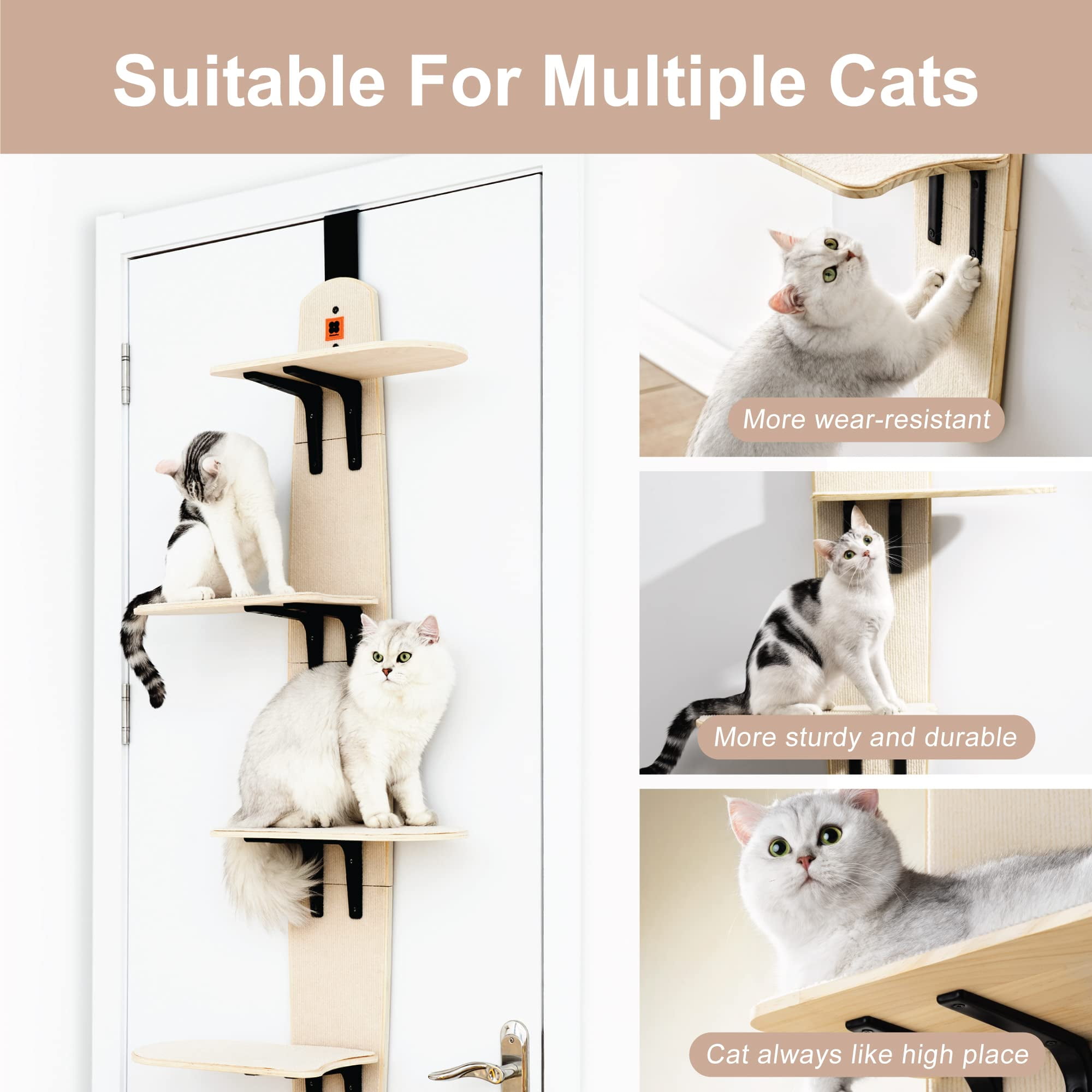 Suitable For Multiple Cats

More wear-resistant

More sturdy and durable

Cat always like high place